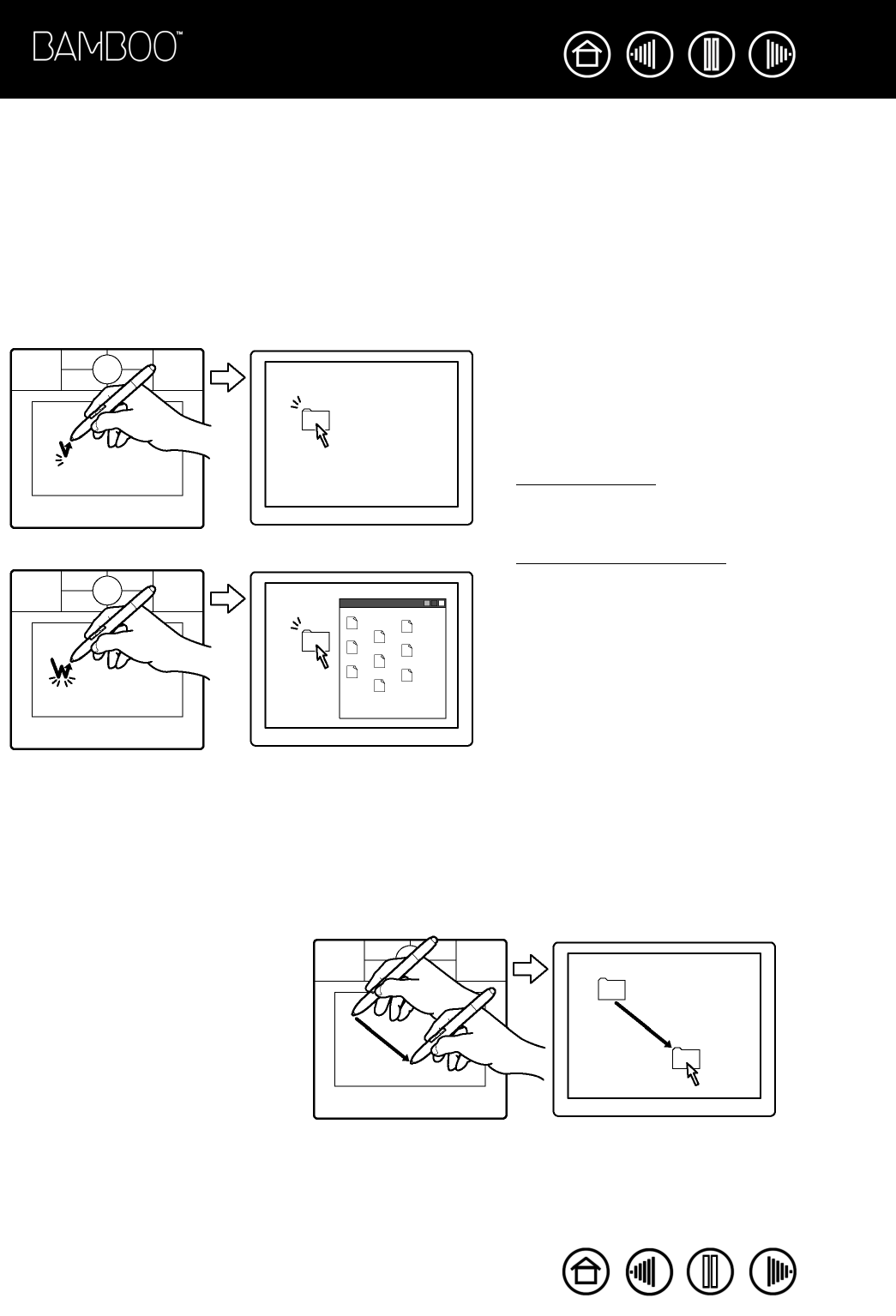 BAMBOO™