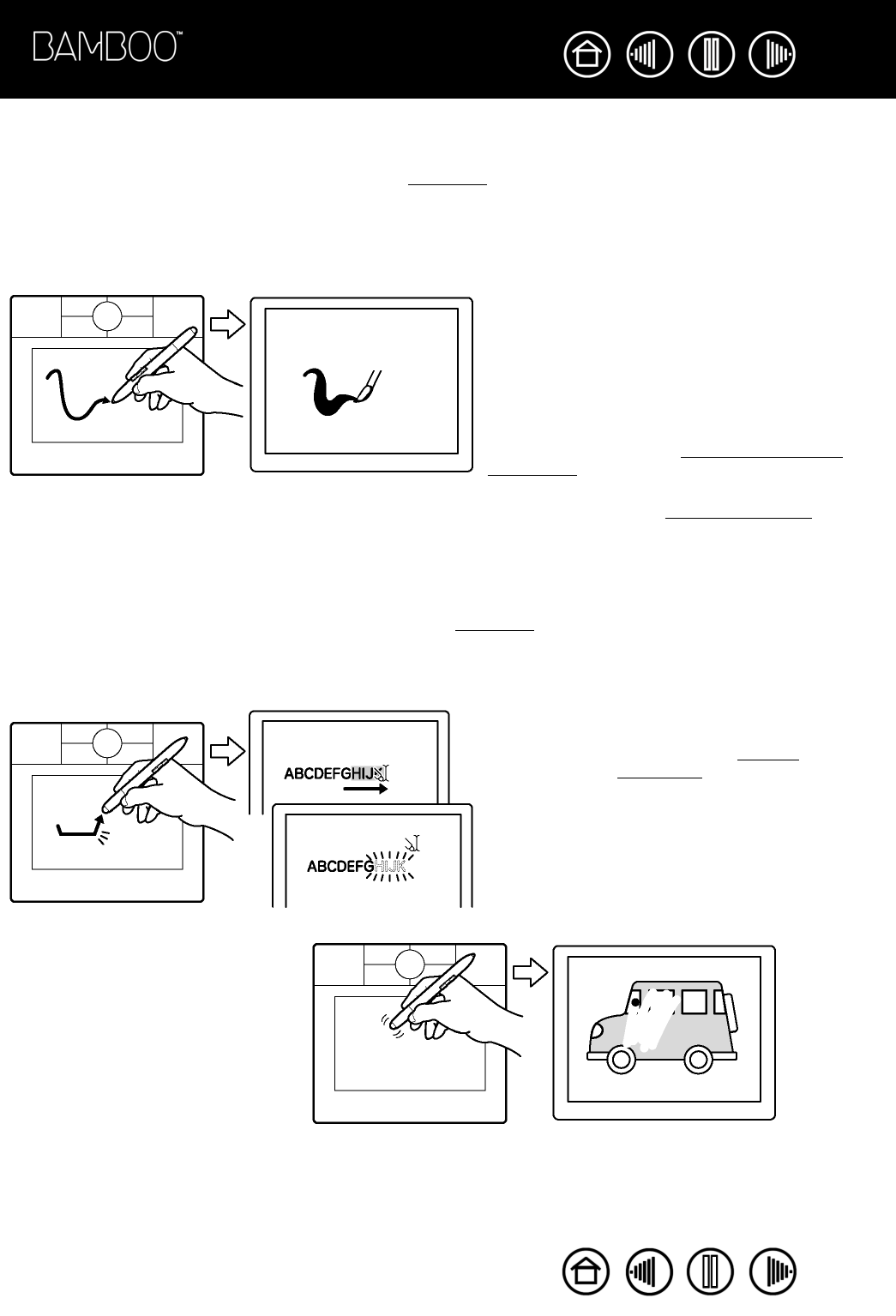 BAMBOO™

ABCDEFGHIJ

ABCDEFGHIJK