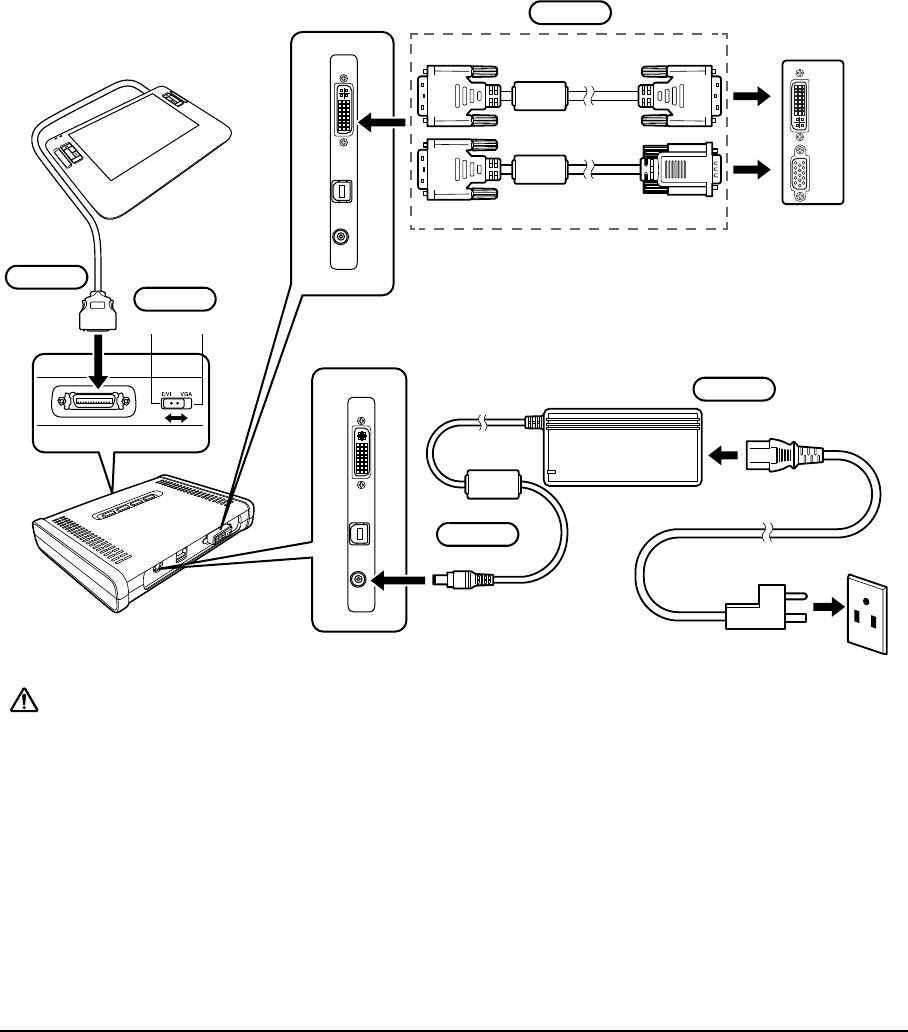 DVI VGA