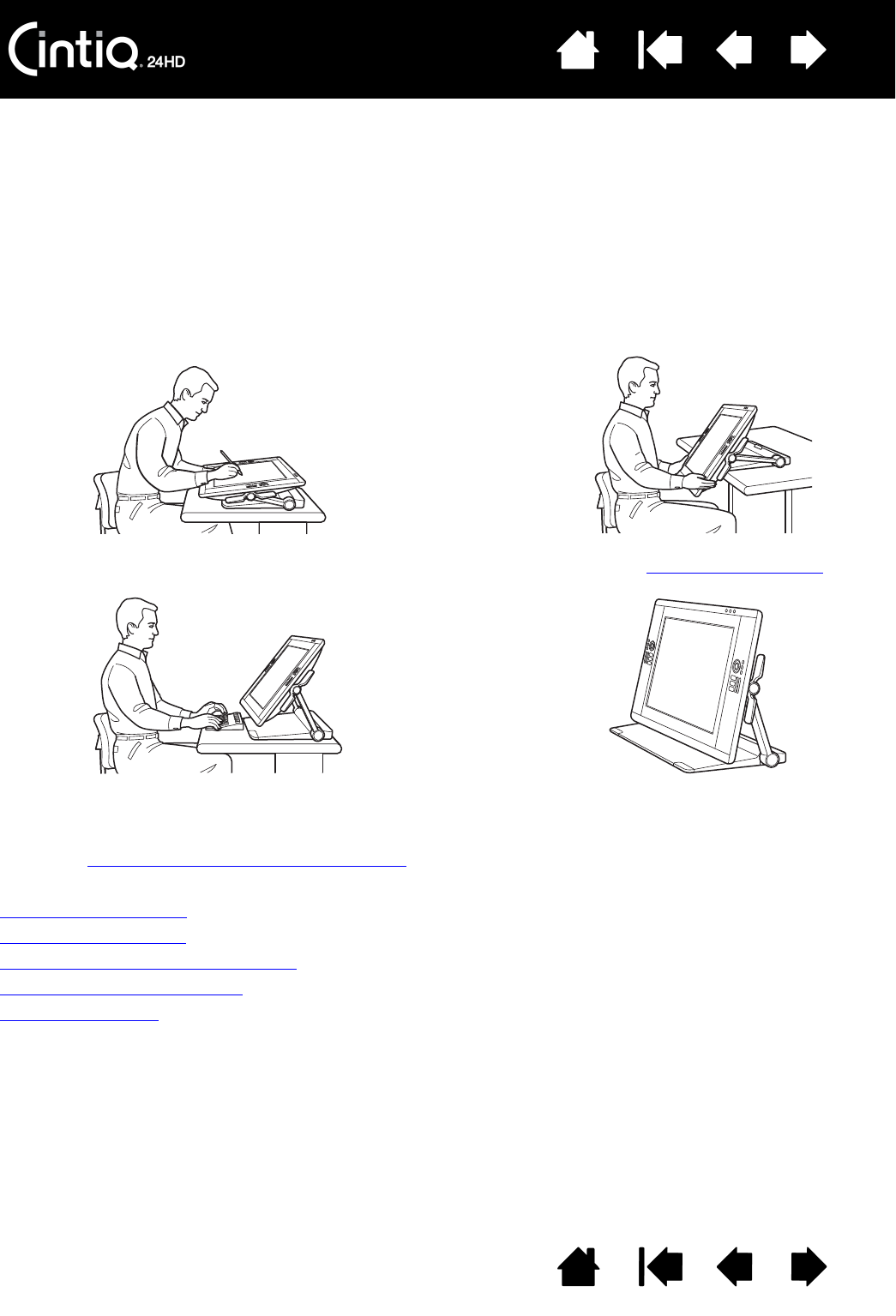 Cintiq 24HD