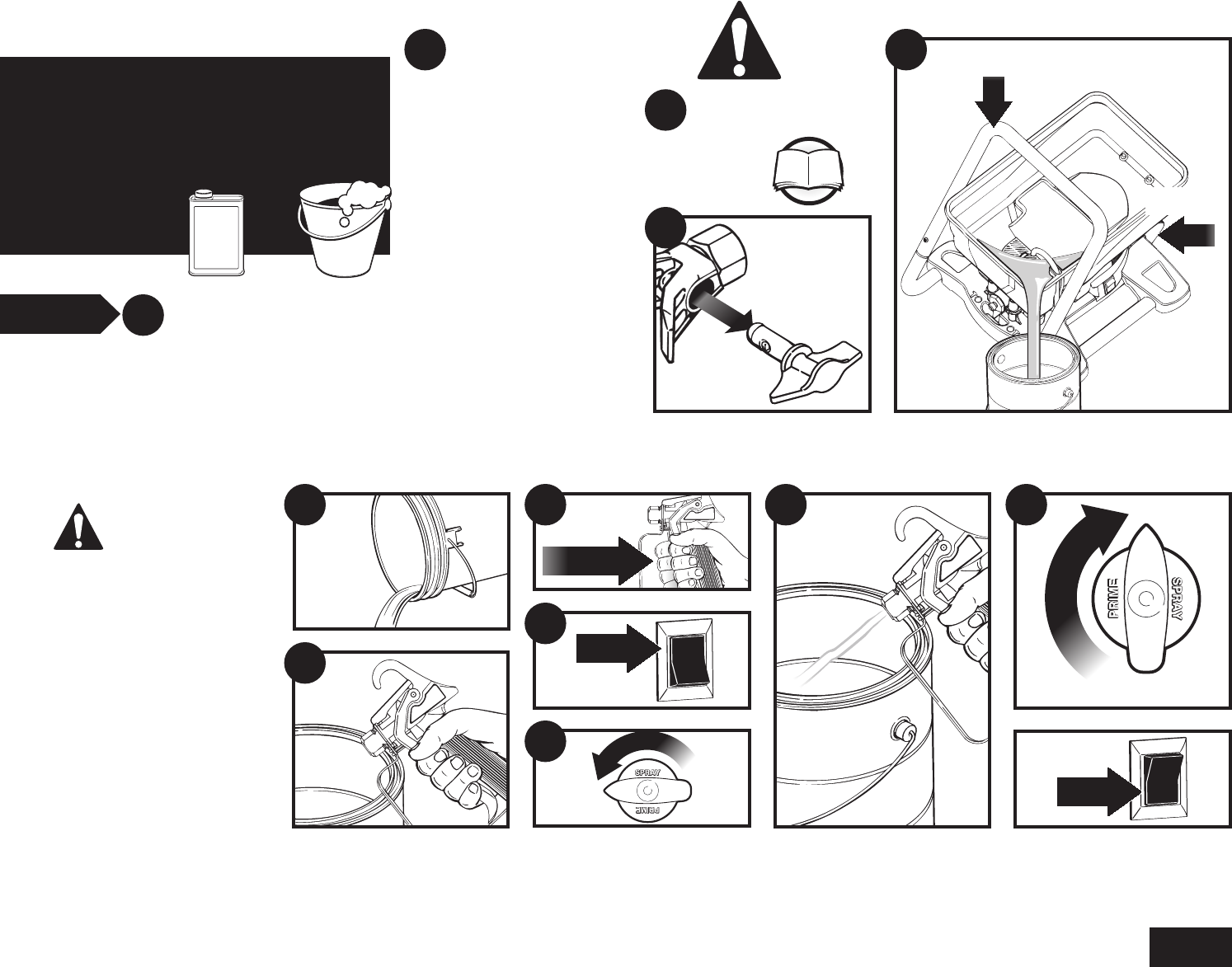 PRIME
SPRAY
SPRAY
PRIME