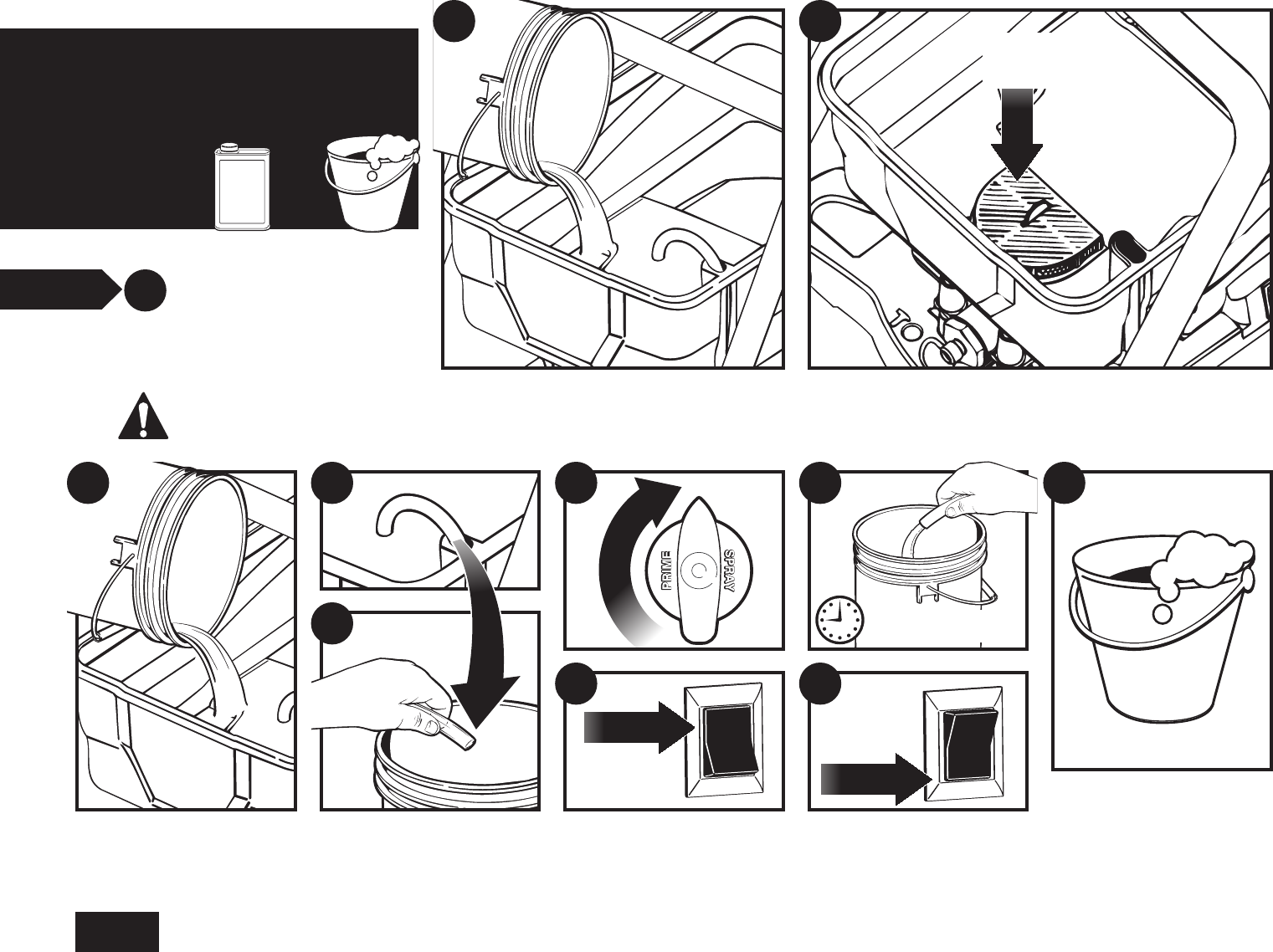 PRIME
SPRAY