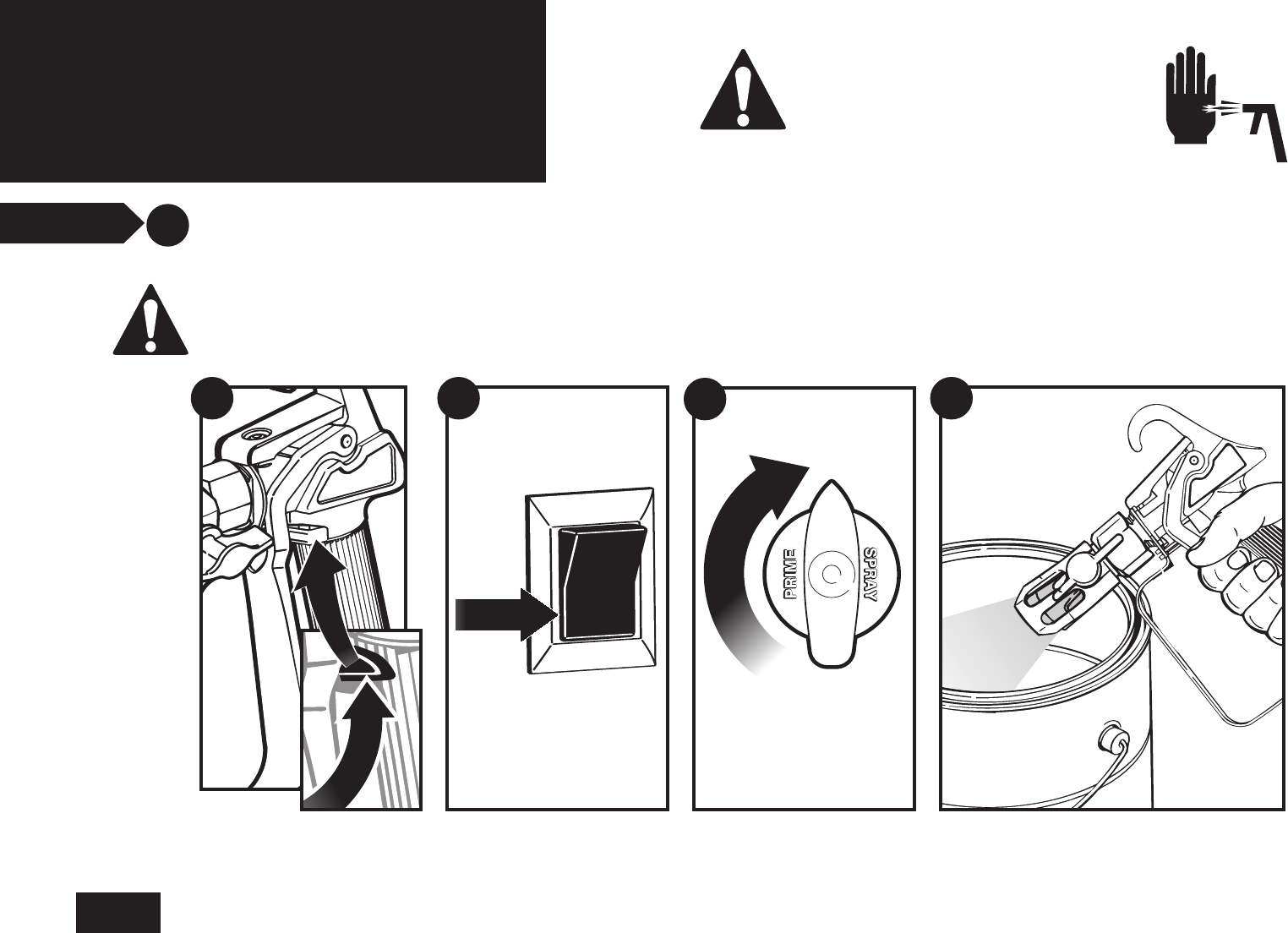 PRIME
SPRAY