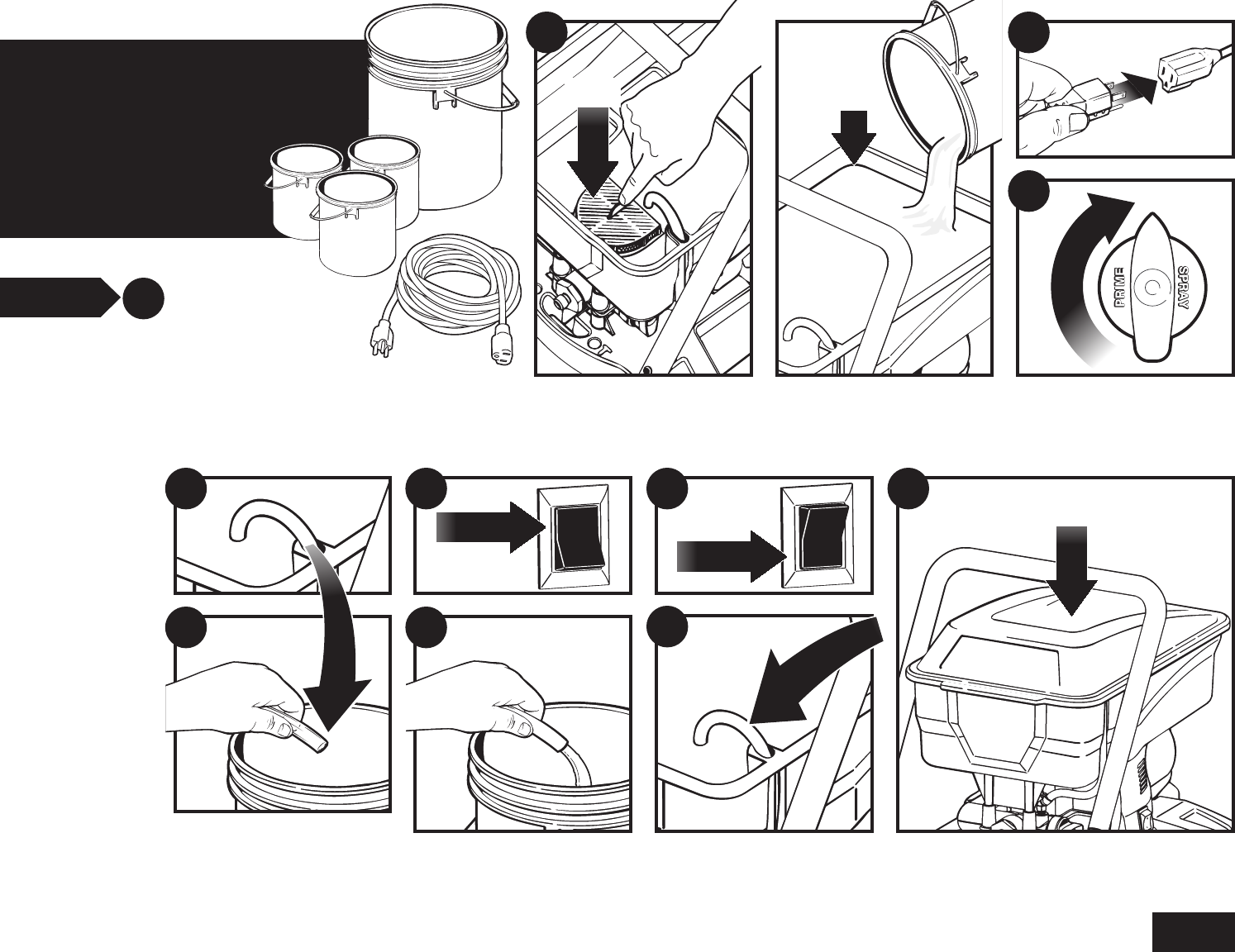 PRIME
SPRAY