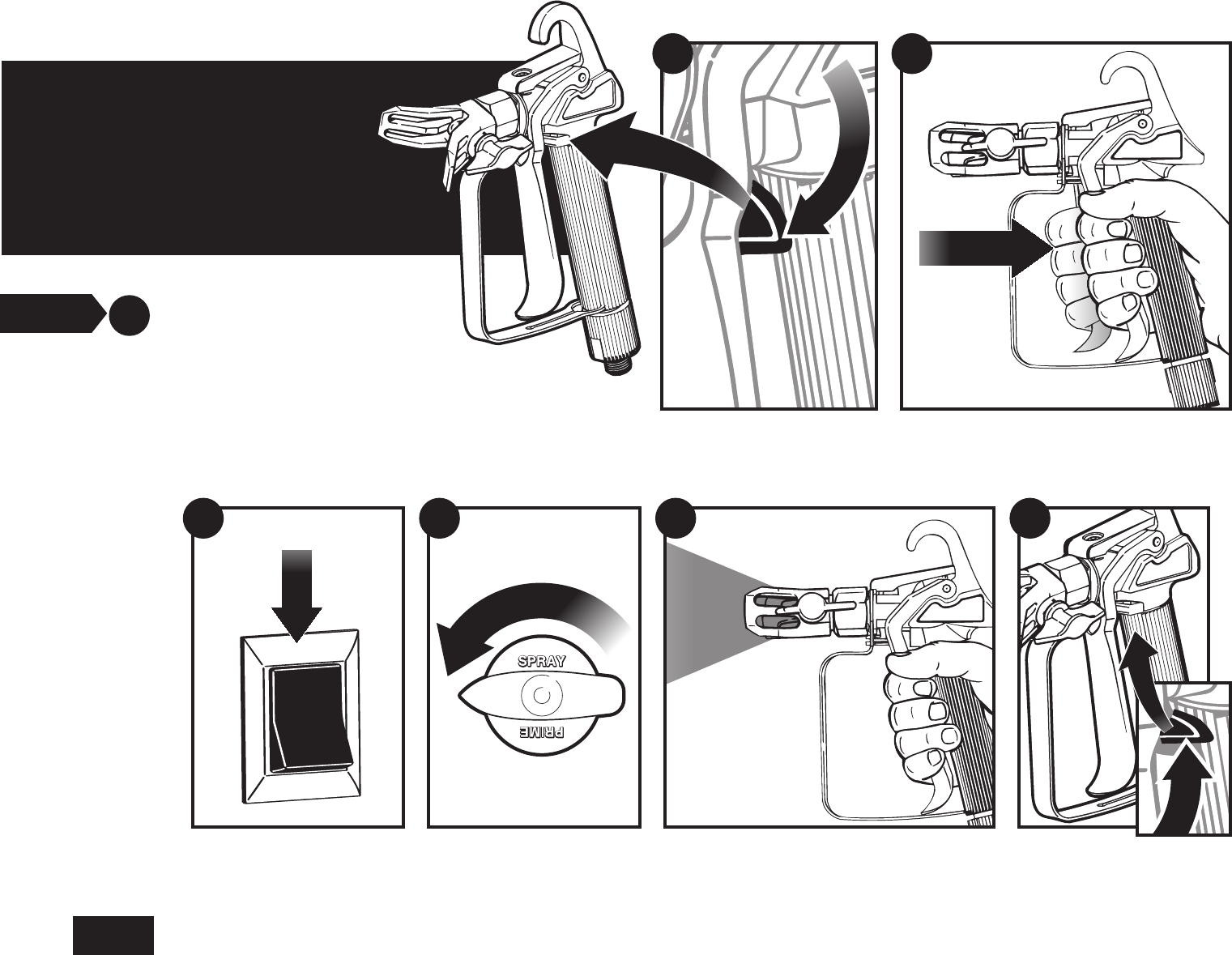 SPRAY
PRIME