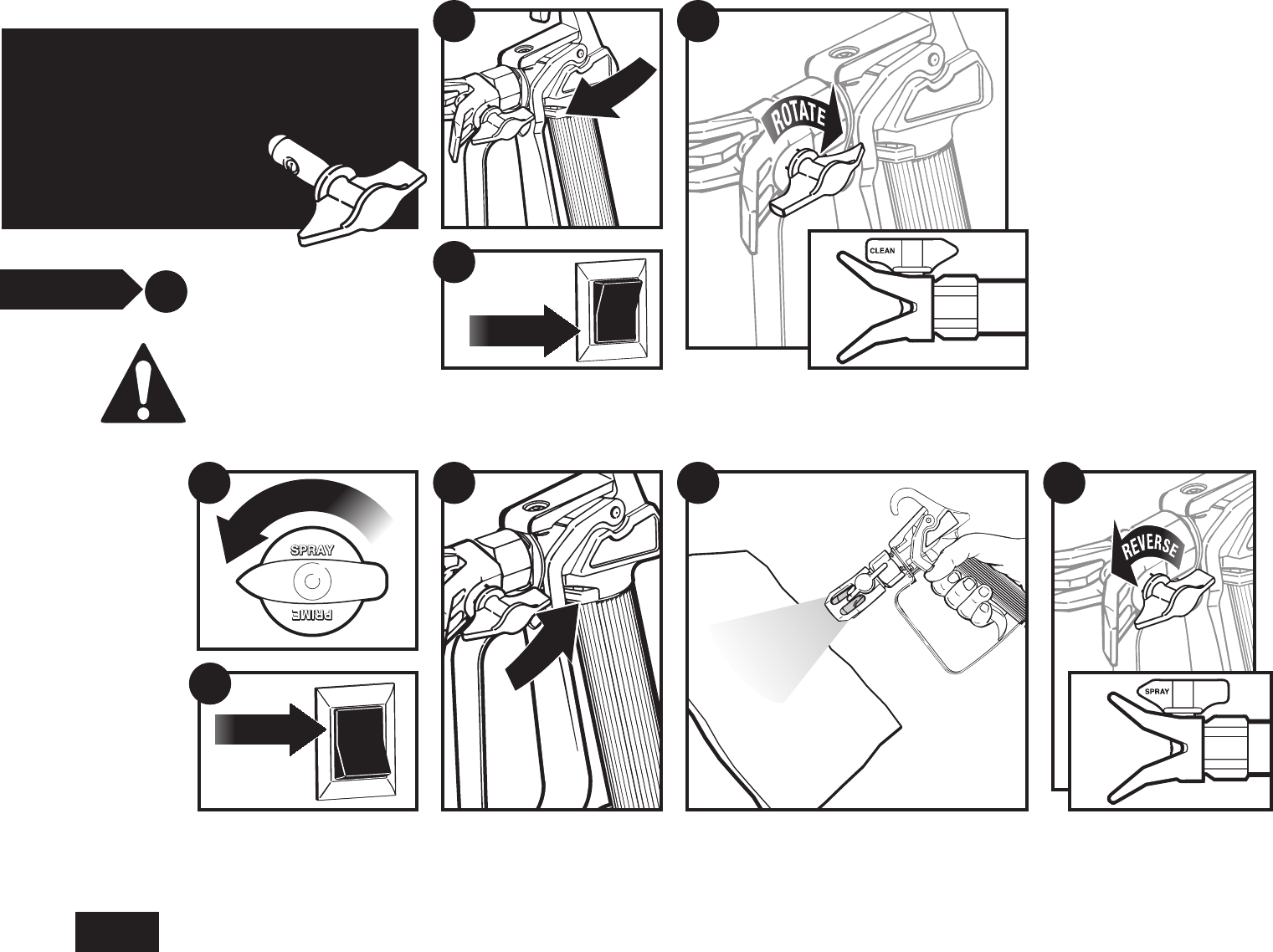 ROTATE

CLEAN

SPRAY

PRIME

REVERSE

SPRAY