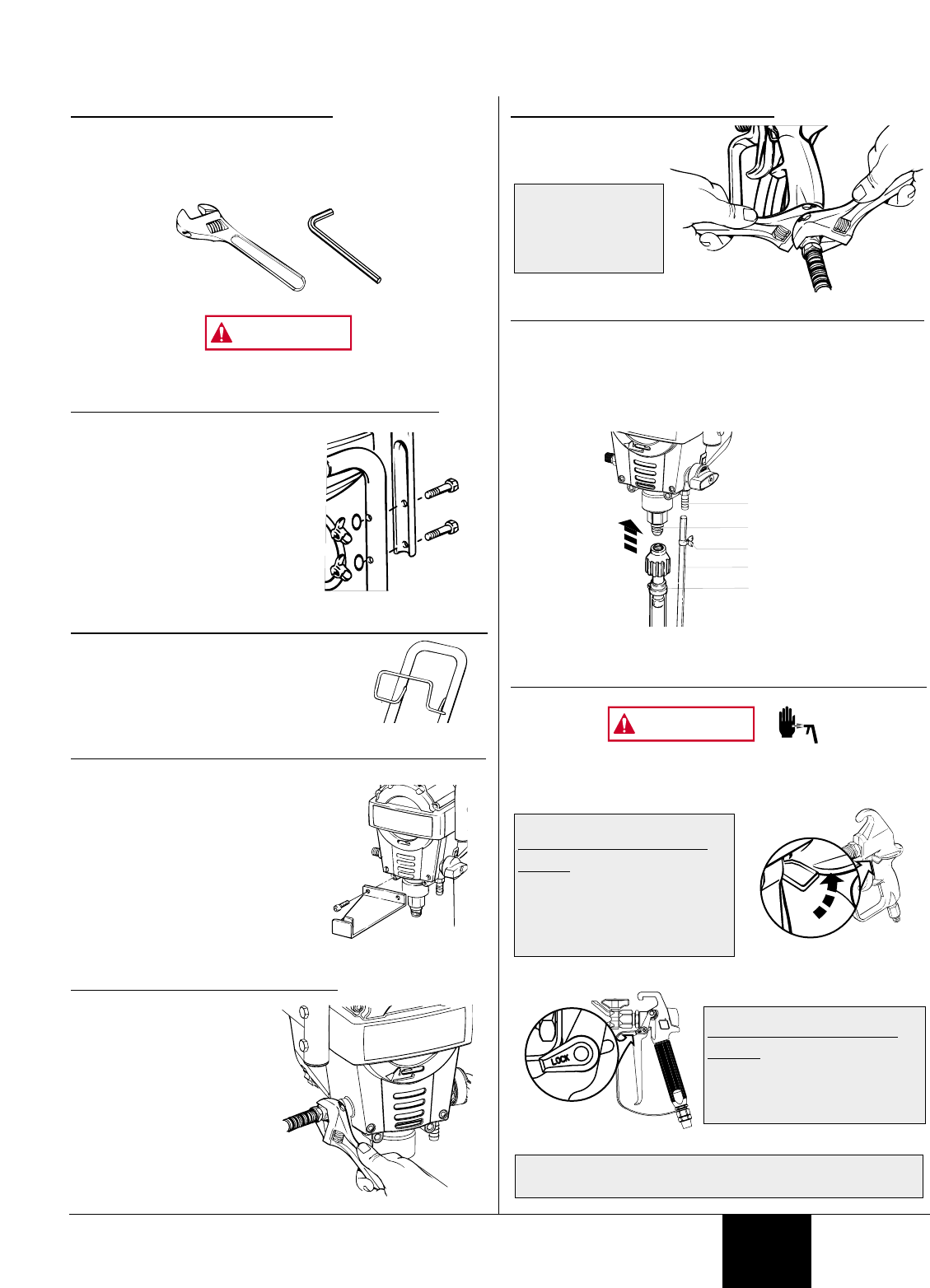 LOCK