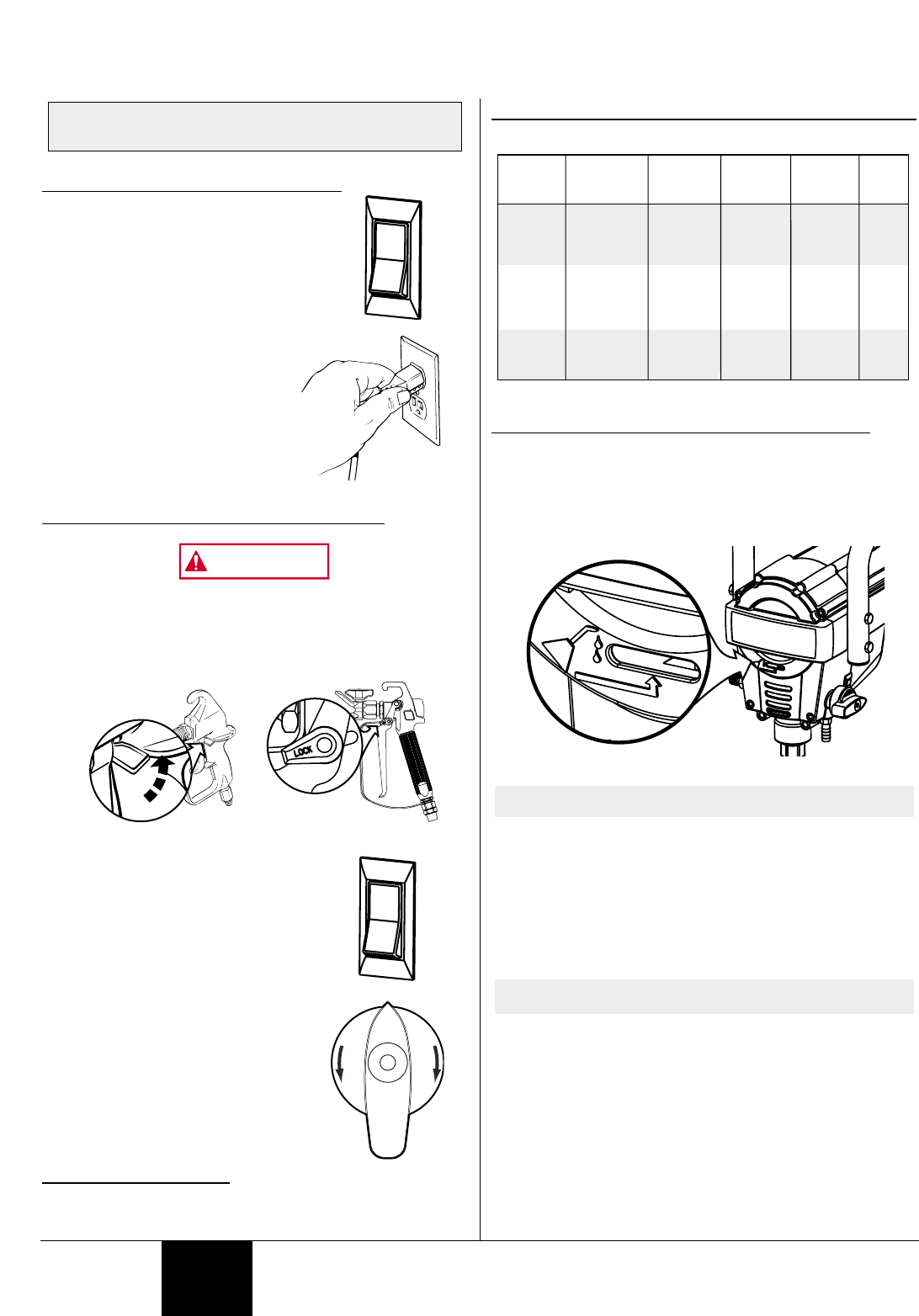 LOCK