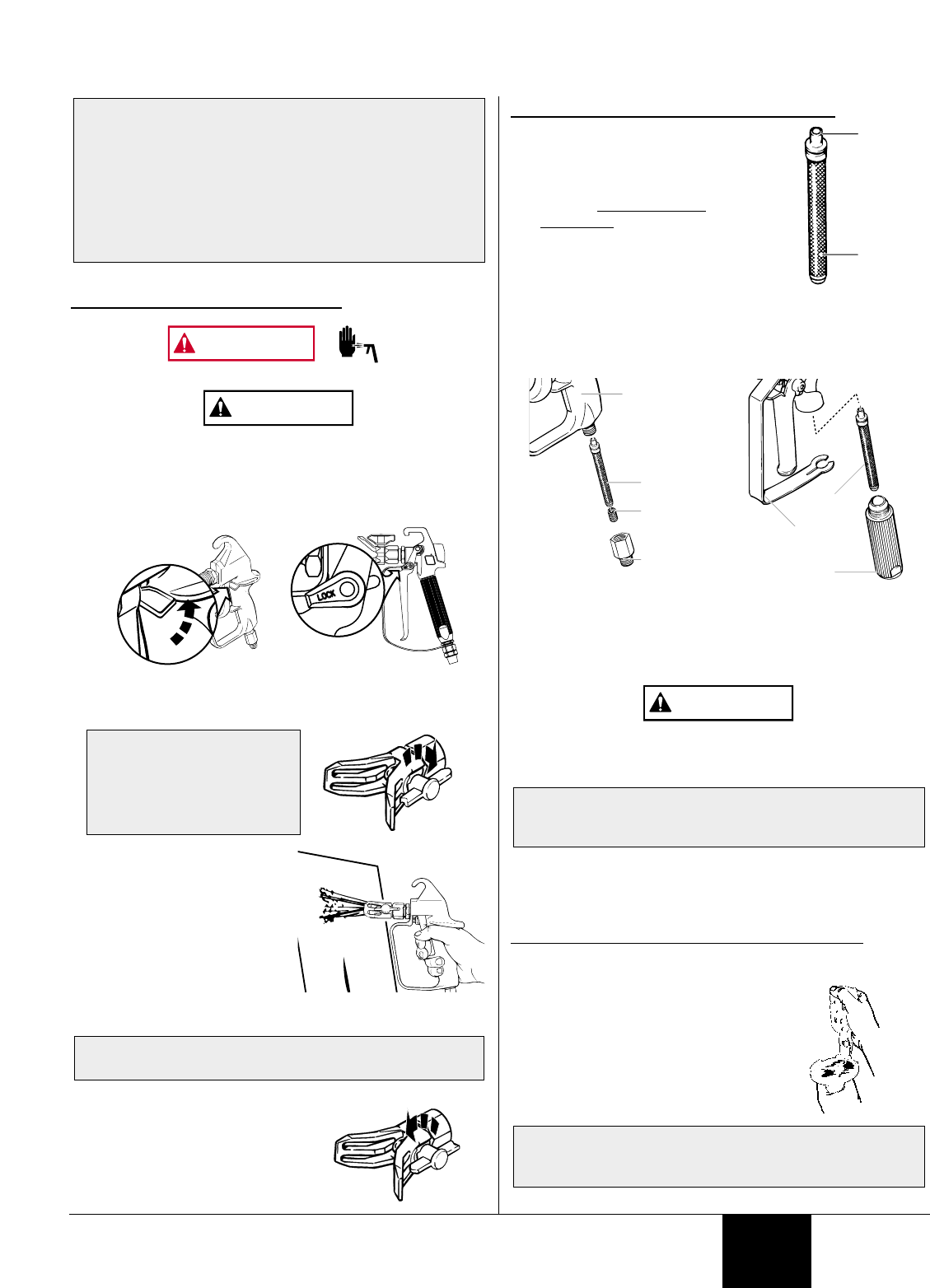 LOCK