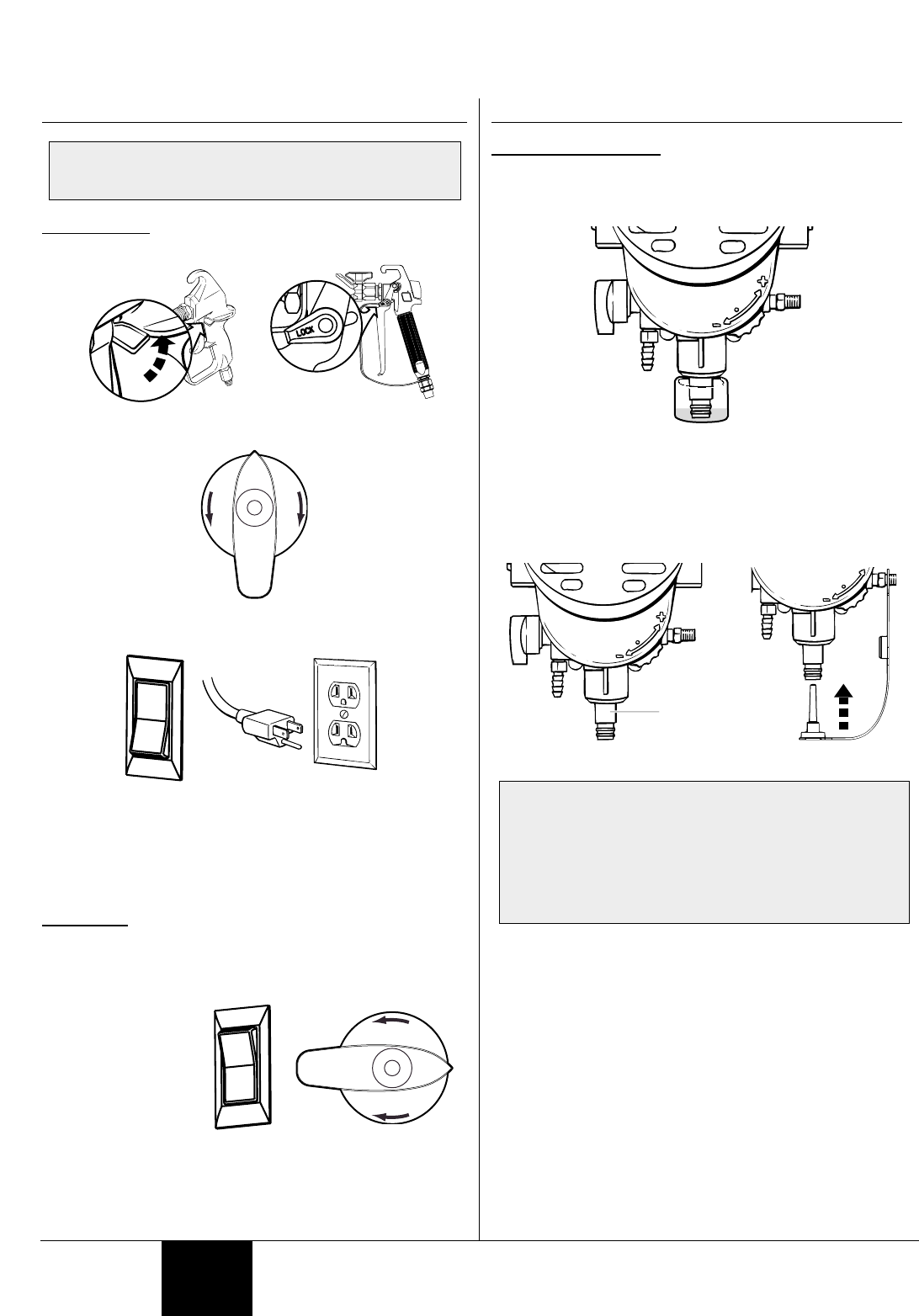 LOCK