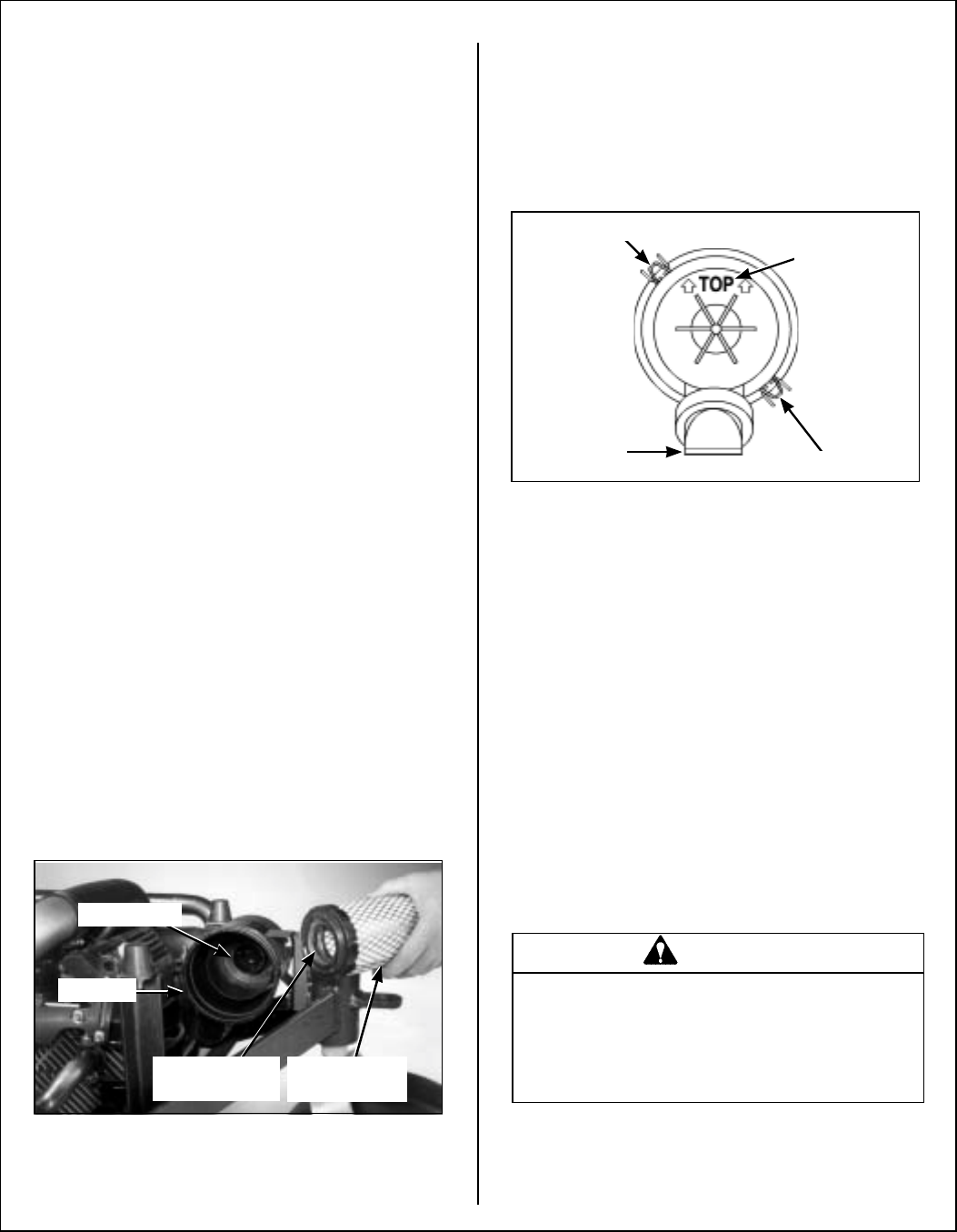 TOP