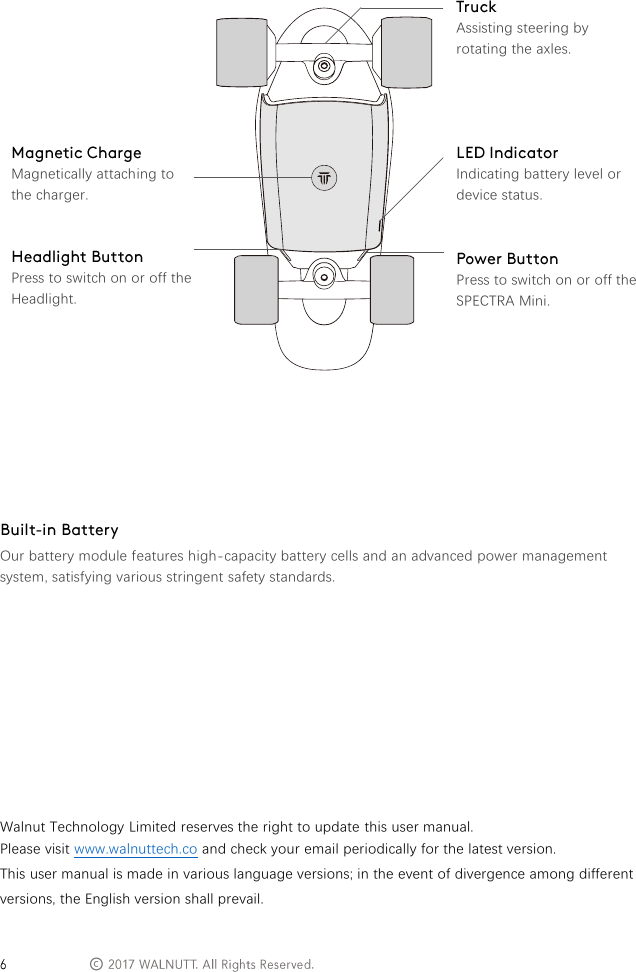 Truck
Assisting steering by rotating the axles.

Magnetic Charge
Magnetically attaching to the charger.

LED Indicator
Indicating battery level or device status.

Headlight Button
Press to switch on or off the Headlight.

Power Button
Press to switch on or off the SPECTRA Mini.

Built-in Battery
Our battery module features high-capacity battery cells and an advanced power management system, satisfying various stringent safety standards.

Walnut Technology Limited reserves the right to update this user manual.
Please visit www.walnuttech.co and check your email periodically for the latest version.
This user manual is made in various language versions; in the event of divergence among different versions, the English version shall prevail.

6 © 2017 WALNUTT. All Rights Reserved.