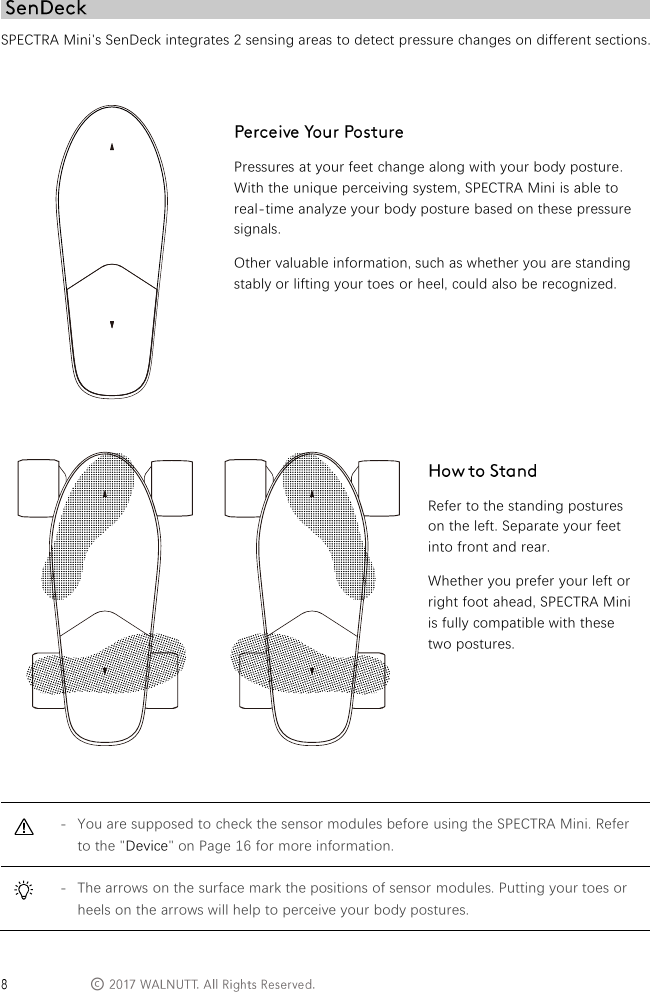 SenDeck

SPECTRA Mini's SenDeck integrates 2 sensing areas to detect pressure changes on different sections.

Perceive Your Posture

Pressures at your feet change along with your body posture. With the unique perceiving system, SPECTRA Mini is able to real-time analyze your body posture based on these pressure signals.

Other valuable information, such as whether you are standing stably or lifting your toes or heel, could also be recognized.

How to Stand

Refer to the standing postures on the left. Separate your feet into front and rear.

Whether you prefer your left or right foot ahead, SPECTRA Mini is fully compatible with these two postures.

- You are supposed to check the sensor modules before using the SPECTRA Mini. Refer to the "Device" on Page 16 for more information.

- The arrows on the surface mark the positions of sensor modules. Putting your toes or heels on the arrows will help to perceive your body postures.

8 © 2017 WALNUTT. All Rights Reserved.