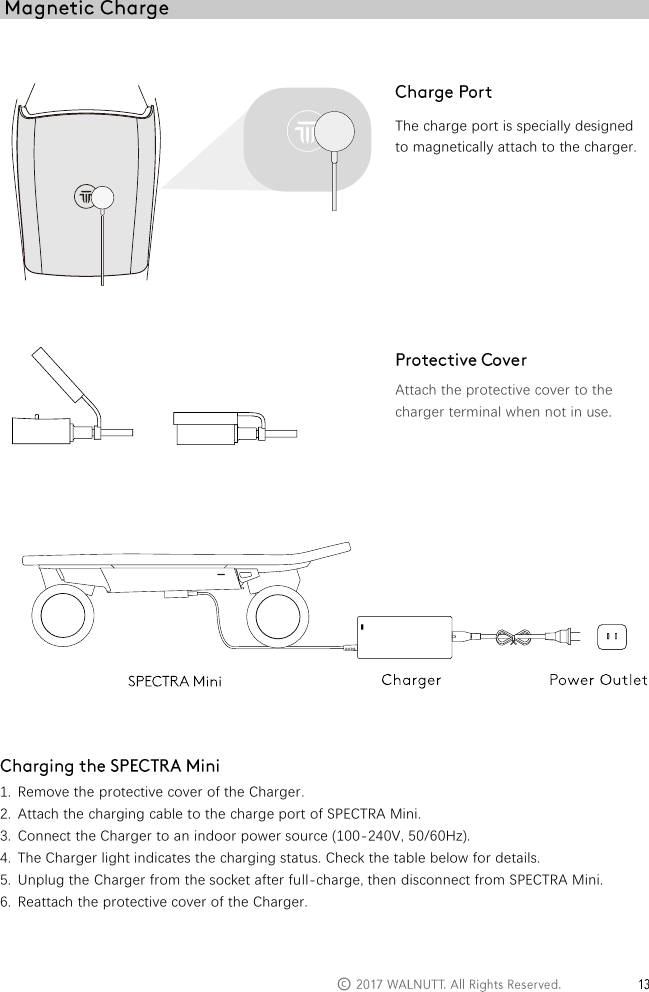 Magnetic Charge

Charge Port

The charge port is specially designed to magnetically attach to the charger.

Protective Cover

Attach the protective cover to the charger terminal when not in use.

SPECTRA Mini

Charger

Power Outlet

Charging the SPECTRA Mini

1. Remove the protective cover of the Charger.
2. Attach the charging cable to the charge port of SPECTRA Mini.
3. Connect the Charger to an indoor power source (100-240V, 50/60Hz).
4. The Charger light indicates the charging status. Check the table below for details.
5. Unplug the Charger from the socket after full-charge, then disconnect from SPECTRA Mini.
6. Reattach the protective cover of the Charger.

© 2017 WALNUTT. All Rights Reserved.

13