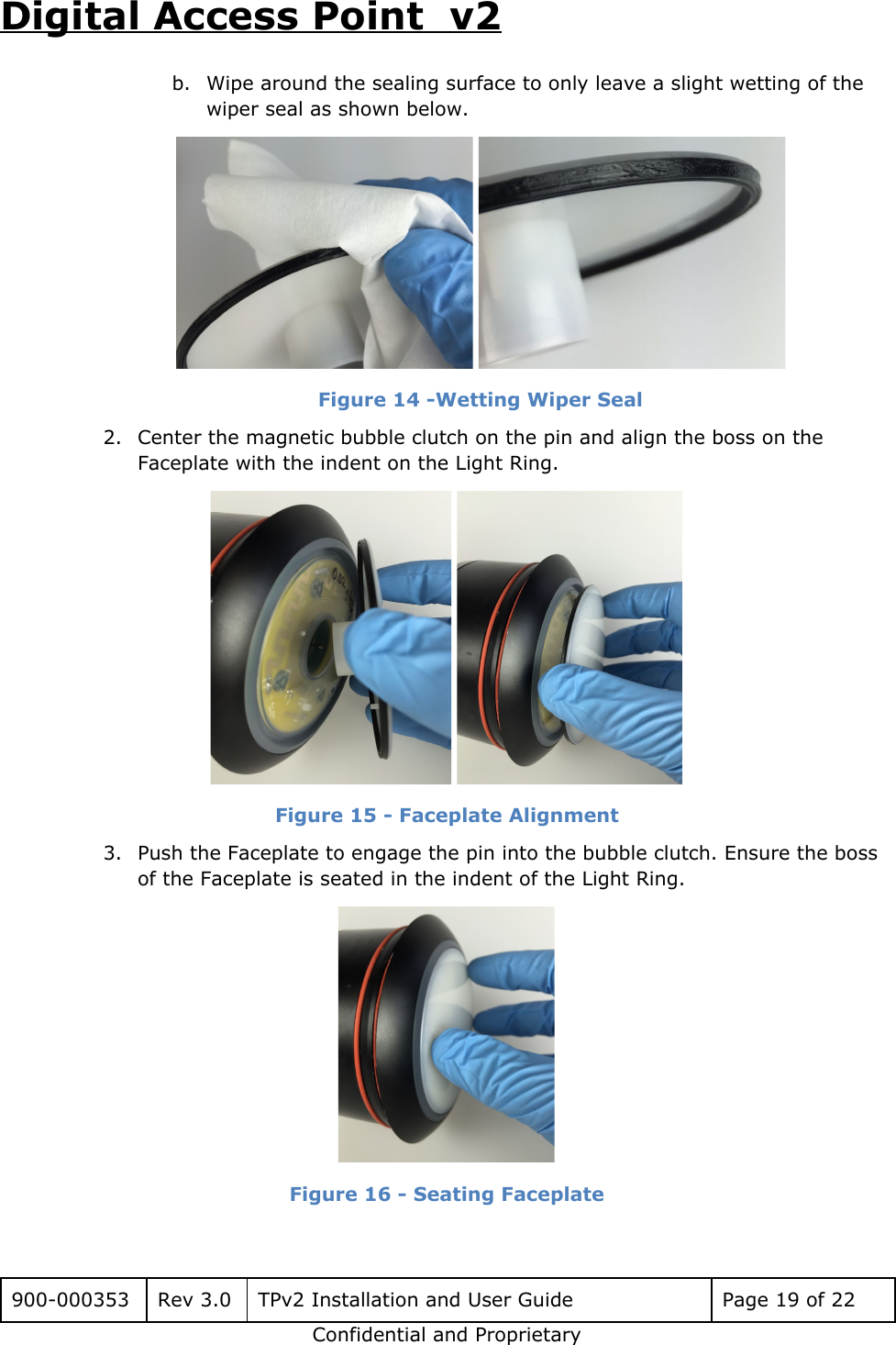 Digital Access Point v2

b. Wipe around the sealing surface to only leave a slight wetting of the wiper seal as shown below.

Figure 14 -Wetting Wiper Seal

2. Center the magnetic bubble clutch on the pin and align the boss on the Faceplate with the indent on the Light Ring.

Figure 15 - Faceplate Alignment

3. Push the Faceplate to engage the pin into the bubble clutch. Ensure the boss of the Faceplate is seated in the indent of the Light Ring.

Figure 16 - Seating Faceplate

| 900-000353 | Rev 3.0 | TPv2 Installation and User Guide | Page 19 of 22 |
|---|---|---|---|

Confidential and Proprietary