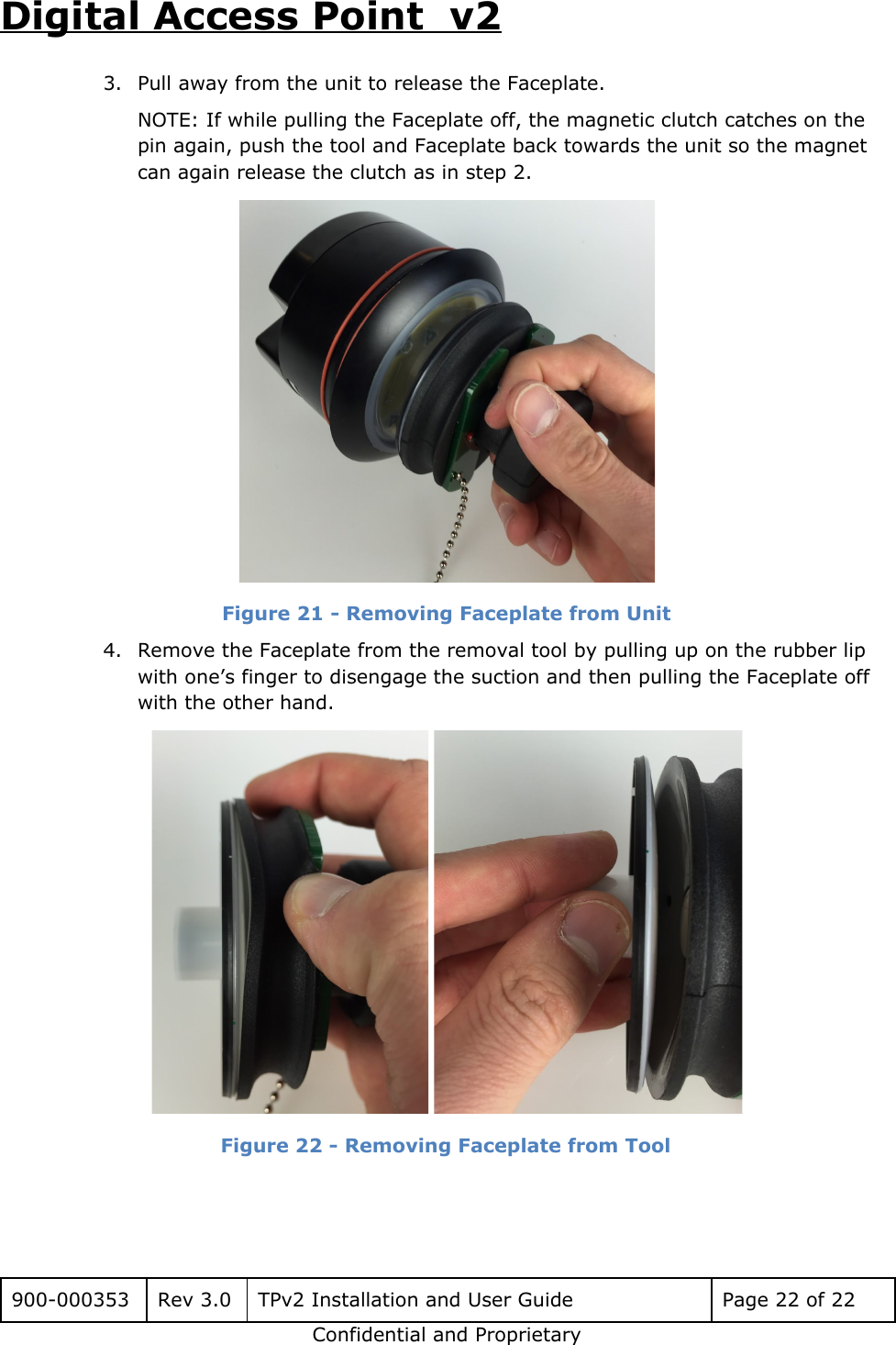 Digital Access Point  v2

3. Pull away from the unit to release the Faceplate.

NOTE: If while pulling the Faceplate off, the magnetic clutch catches on the pin again, push the tool and Faceplate back towards the unit so the magnet can again release the clutch as in step 2.

Figure 21 - Removing Faceplate from Unit

4. Remove the Faceplate from the removal tool by pulling up on the rubber lip with one’s finger to disengage the suction and then pulling the Faceplate off with the other hand.

Figure 22 - Removing Faceplate from Tool

| 900-000353 | Rev 3.0 | TPv2 Installation and User Guide | Page 22 of 22 |
|---|---|---|---|

Confidential and Proprietary