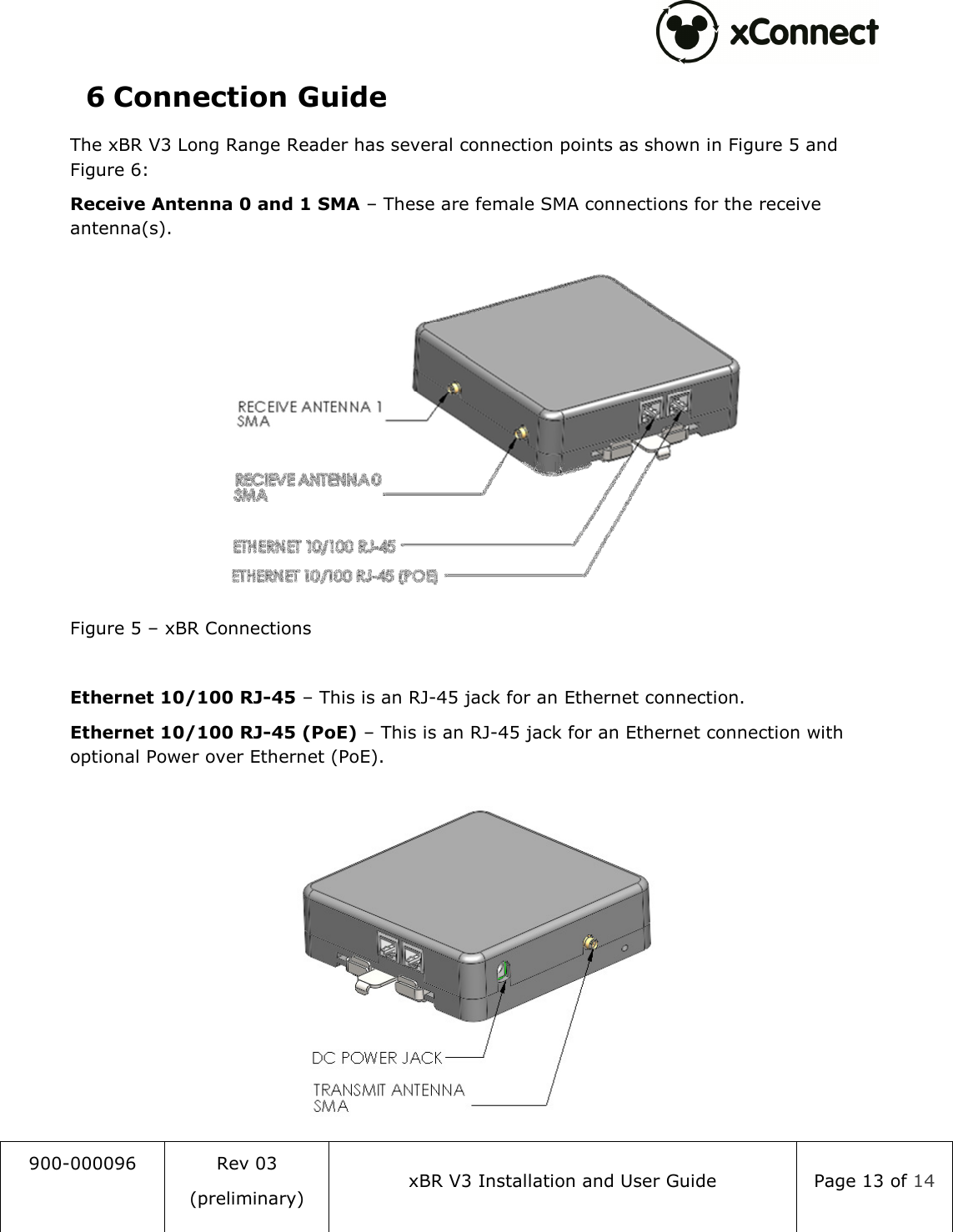 xConnect

6 Connection Guide

The xBR V3 Long Range Reader has several connection points as shown in Figure 5 and Figure 6:

**Receive Antenna 0 and 1 SMA** – These are female SMA connections for the receive antenna(s).

RECEIVE ANTENNA 1 SMA

RECIEVE ANTENNA 0 SMA

ETHERNET 10/100 RJ-45

ETHERNET 10/100 RJ-45 (POE)

Figure 5 – xBR Connections

**Ethernet 10/100 RJ-45** – This is an RJ-45 jack for an Ethernet connection.

**Ethernet 10/100 RJ-45 (PoE)** – This is an RJ-45 jack for an Ethernet connection with optional Power over Ethernet (PoE).

DC POWER JACK

TRANSMIT ANTENNA SMA

| 900-000096 | Rev 03 (preliminary) | xBR V3 Installation and User Guide | Page 13 of 14 |
|---|---|---|---|