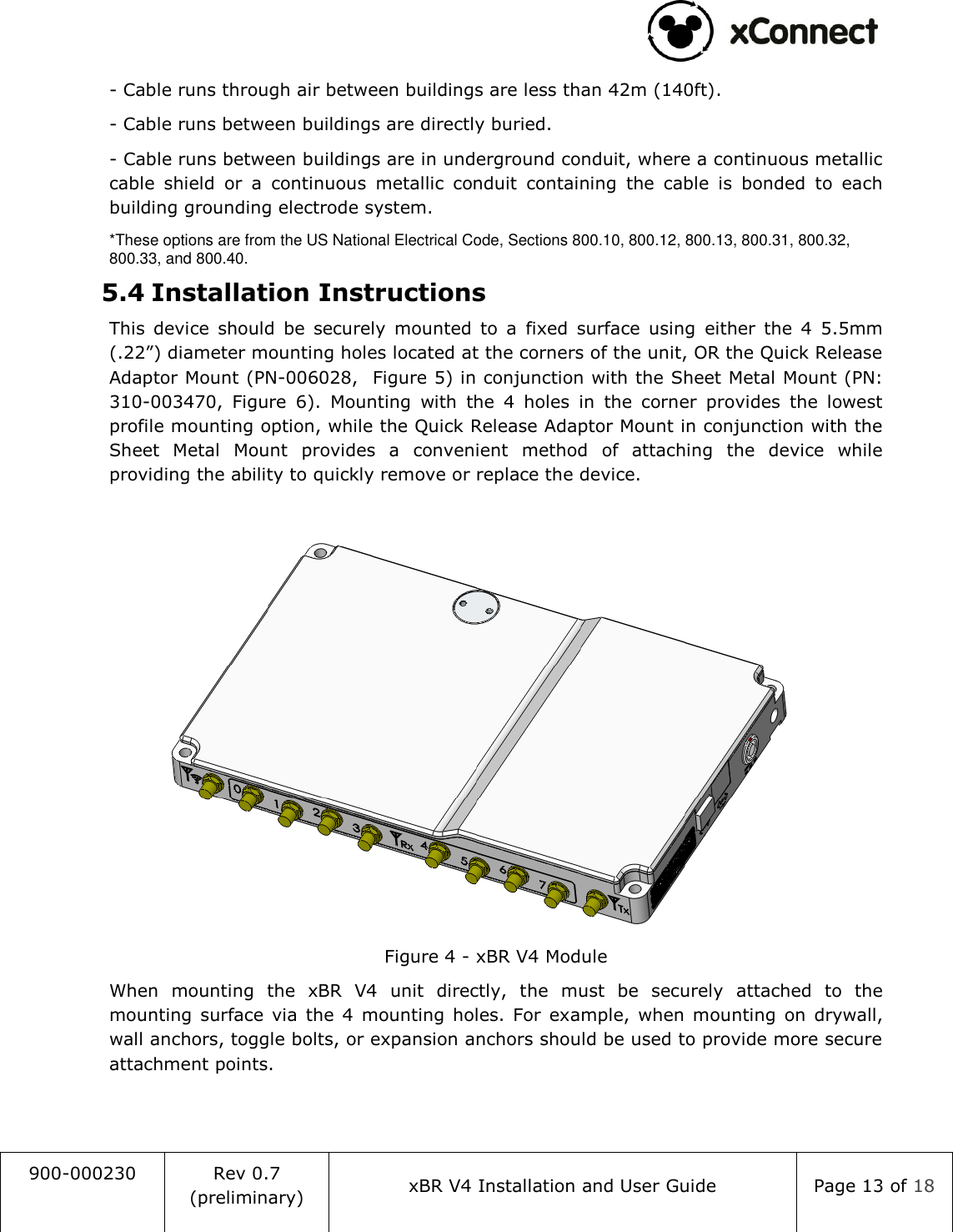 xConnect

- Cable runs through air between buildings are less than 42m (140ft).

- Cable runs between buildings are directly buried.

- Cable runs between buildings are in underground conduit, where a continuous metallic cable shield or a continuous metallic conduit containing the cable is bonded to each building grounding electrode system.

*These options are from the US National Electrical Code, Sections 800.10, 800.12, 800.13, 800.31, 800.32, 800.33, and 800.40.

5.4 Installation Instructions

This device should be securely mounted to a fixed surface using either the 4 5.5mm (.22”) diameter mounting holes located at the corners of the unit, OR the Quick Release Adaptor Mount (PN-006028, Figure 5) in conjunction with the Sheet Metal Mount (PN: 310-003470, Figure 6). Mounting with the 4 holes in the corner provides the lowest profile mounting option, while the Quick Release Adaptor Mount in conjunction with the Sheet Metal Mount provides a convenient method of attaching the device while providing the ability to quickly remove or replace the device.

0 1 2 3 Rx 4 5 6 7 Tx

Figure 4 - xBR V4 Module

When mounting the xBR V4 unit directly, the must be securely attached to the mounting surface via the 4 mounting holes. For example, when mounting on drywall, wall anchors, toggle bolts, or expansion anchors should be used to provide more secure attachment points.

| 900-000230 | Rev 0.7 (preliminary) | xBR V4 Installation and User Guide | Page 13 of 18 |
|---|---|---|---|