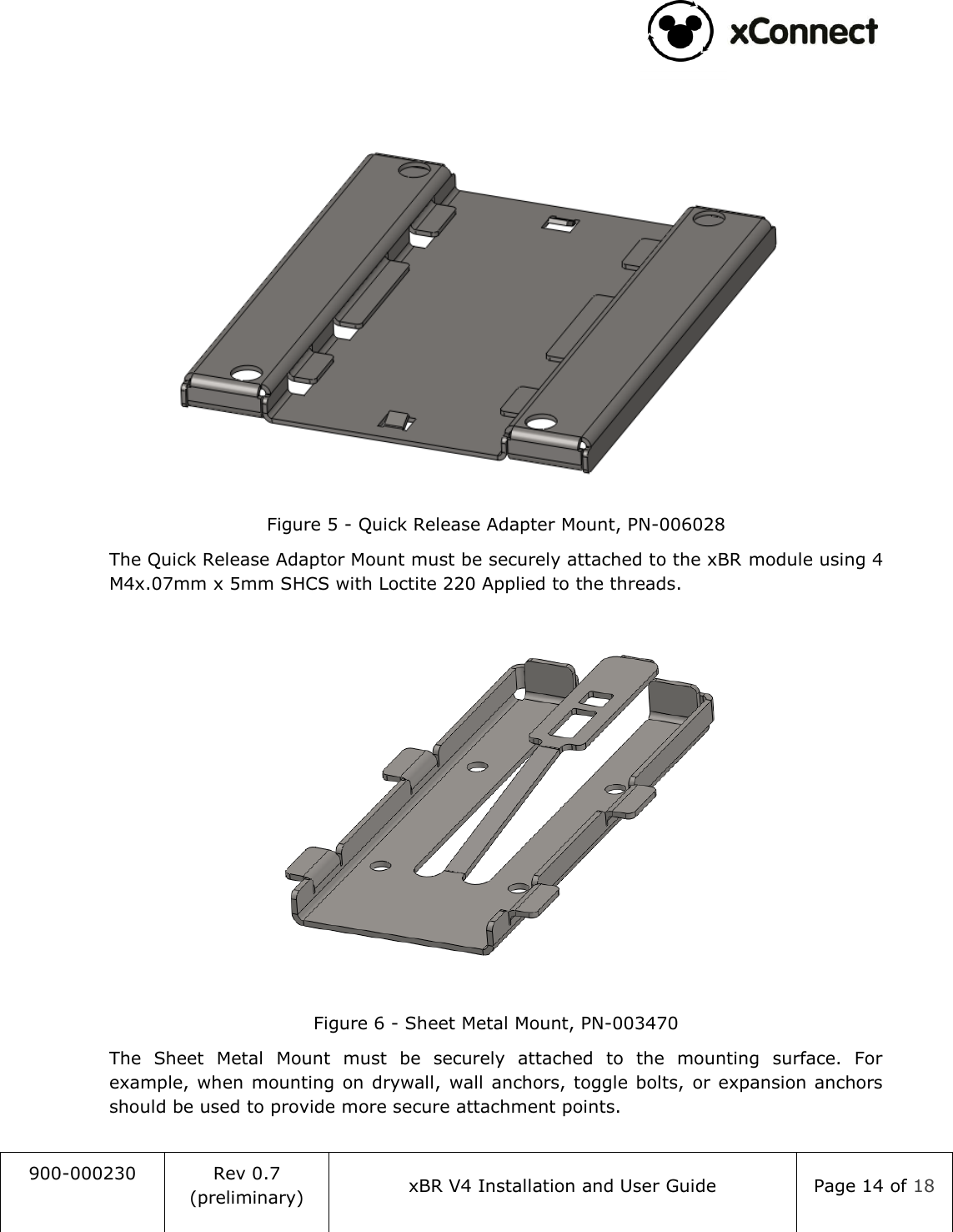 xConnect

Figure 5 - Quick Release Adapter Mount, PN-006028

The Quick Release Adaptor Mount must be securely attached to the xBR module using 4 M4x.07mm x 5mm SHCS with Loctite 220 Applied to the threads.

Figure 6 - Sheet Metal Mount, PN-003470

The Sheet Metal Mount must be securely attached to the mounting surface. For example, when mounting on drywall, wall anchors, toggle bolts, or expansion anchors should be used to provide more secure attachment points.

| 900-000230 | Rev 0.7 (preliminary) | xBR V4 Installation and User Guide | Page 14 of 18 |
|---|---|---|---|