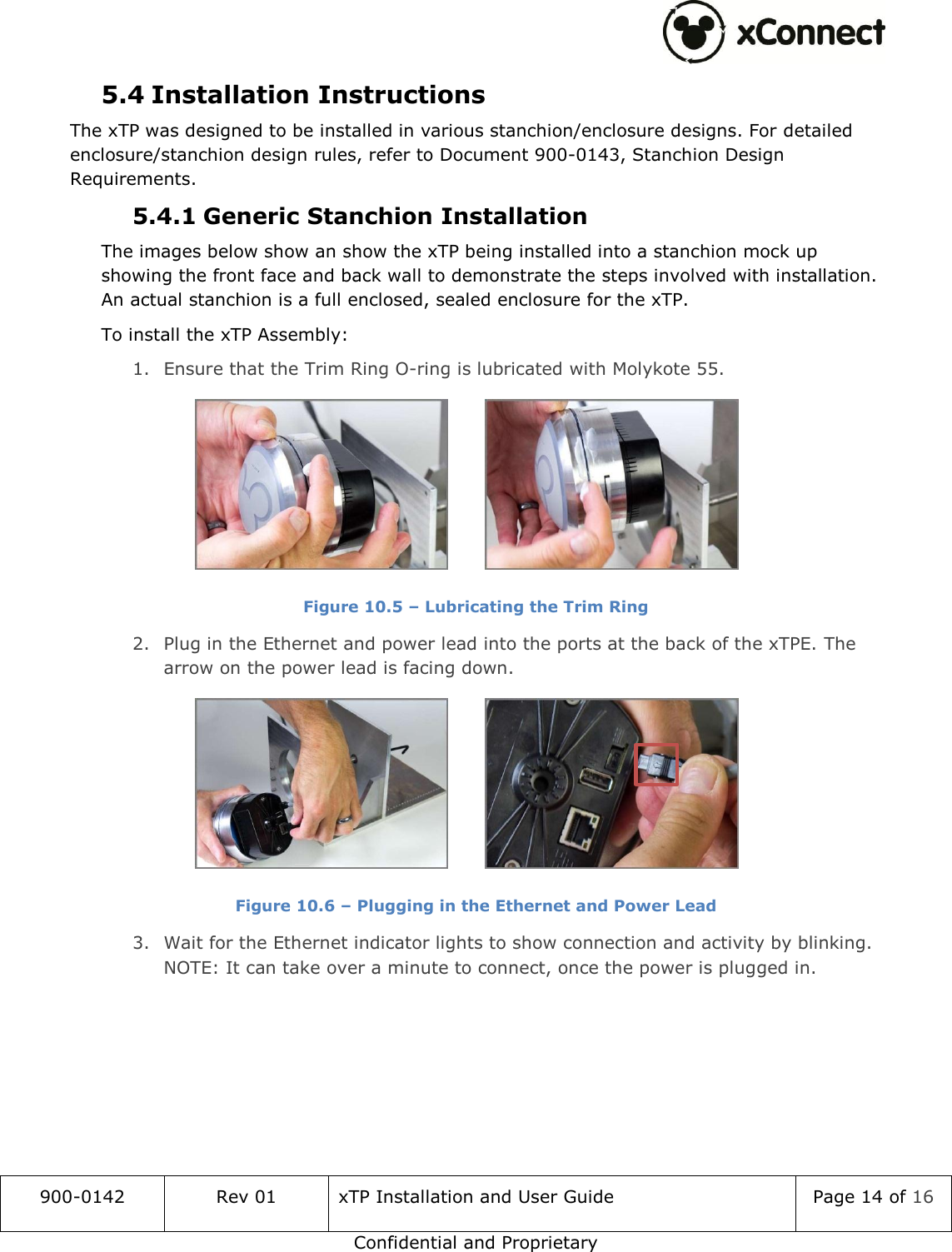 xConnect

5.4 Installation Instructions

The xTP was designed to be installed in various stanchion/enclosure designs. For detailed enclosure/stanchion design rules, refer to Document 900-0143, Stanchion Design Requirements.

5.4.1 Generic Stanchion Installation

The images below show an show the xTP being installed into a stanchion mock up showing the front face and back wall to demonstrate the steps involved with installation. An actual stanchion is a full enclosed, sealed enclosure for the xTP.

To install the xTP Assembly:

1. Ensure that the Trim Ring O-ring is lubricated with Molykote 55.

Figure 10.5 – Lubricating the Trim Ring

2. Plug in the Ethernet and power lead into the ports at the back of the xTPE. The arrow on the power lead is facing down.

Figure 10.6 – Plugging in the Ethernet and Power Lead

3. Wait for the Ethernet indicator lights to show connection and activity by blinking. NOTE: It can take over a minute to connect, once the power is plugged in.

| 900-0142 | Rev 01 | xTP Installation and User Guide | Page 14 of 16 |
|---|---|---|---|

Confidential and Proprietary