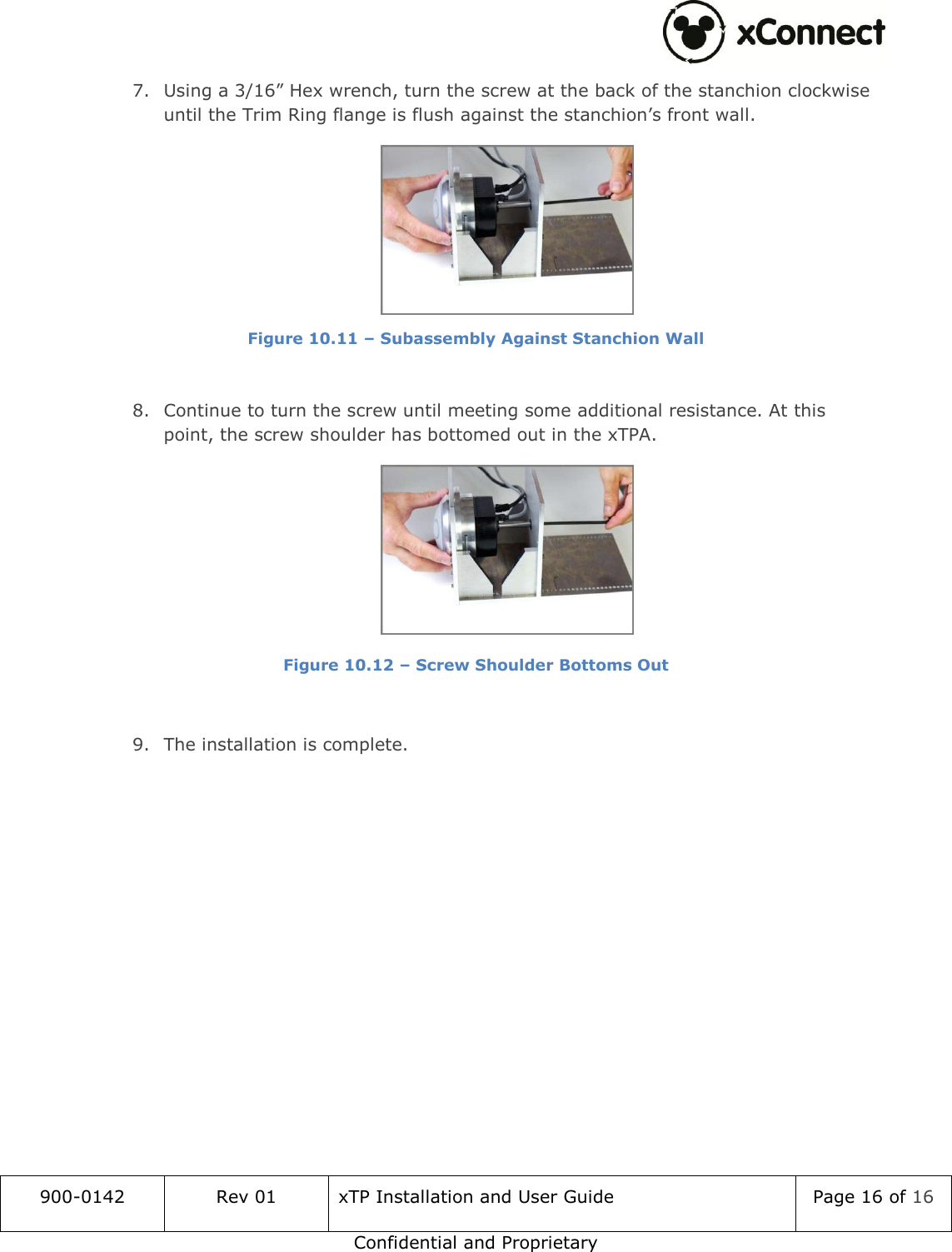 xConnect

7. Using a 3/16” Hex wrench, turn the screw at the back of the stanchion clockwise until the Trim Ring flange is flush against the stanchion’s front wall.

Figure 10.11 – Subassembly Against Stanchion Wall

8. Continue to turn the screw until meeting some additional resistance. At this point, the screw shoulder has bottomed out in the xTPA.

Figure 10.12 – Screw Shoulder Bottoms Out

9. The installation is complete.

| 900-0142 | Rev 01 | xTP Installation and User Guide | Page 16 of 16 |
|---|---|---|---|

Confidential and Proprietary