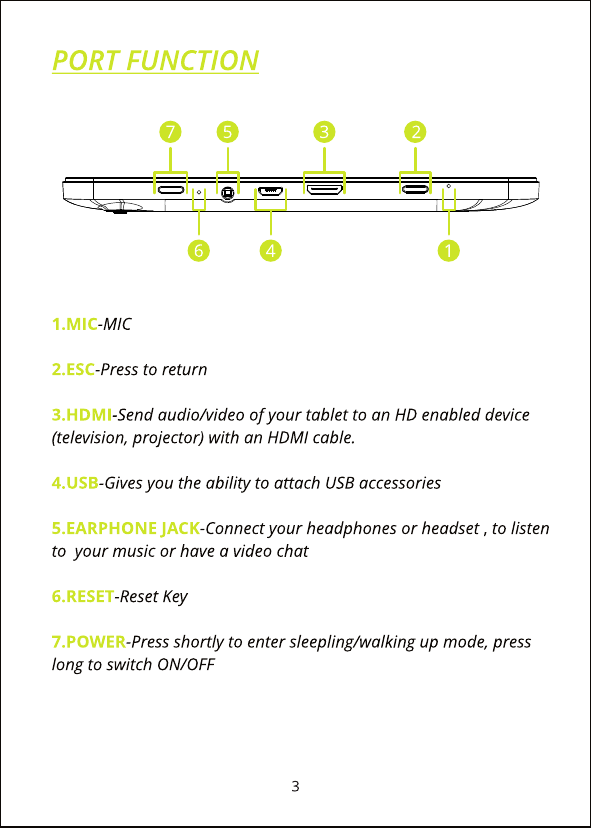 PORT FUNCTION

7 5 3 2

6 4 1

1.MIC-MIC

2.ESC-Press to return

3.HDMI-Send audio/video of your tablet to an HD enabled device (television, projector) with an HDMI cable.

4.USB-Gives you the ability to attach USB accessories

5.EARPHONE JACK-Connect your headphones or headset , to listen to your music or have a video chat

6.RESET-Reset Key

7.POWER-Press shortly to enter sleepling/walking up mode, press long to switch ON/OFF

3