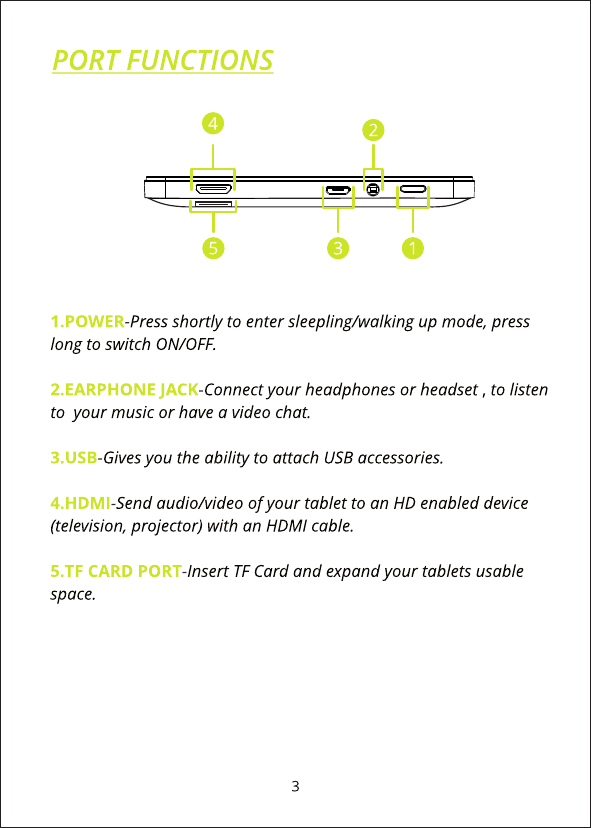 PORT FUNCTIONS

4

2

5

3

1

1.POWER-Press shortly to enter sleepling/walking up mode, press long to switch ON/OFF.

2.EARPHONE JACK-Connect your headphones or headset , to listen to your music or have a video chat.

3.USB-Gives you the ability to attach USB accessories.

4.HDMI-Send audio/video of your tablet to an HD enabled device (television, projector) with an HDMI cable.

5.TF CARD PORT-Insert TF Card and expand your tablets usable space.

3