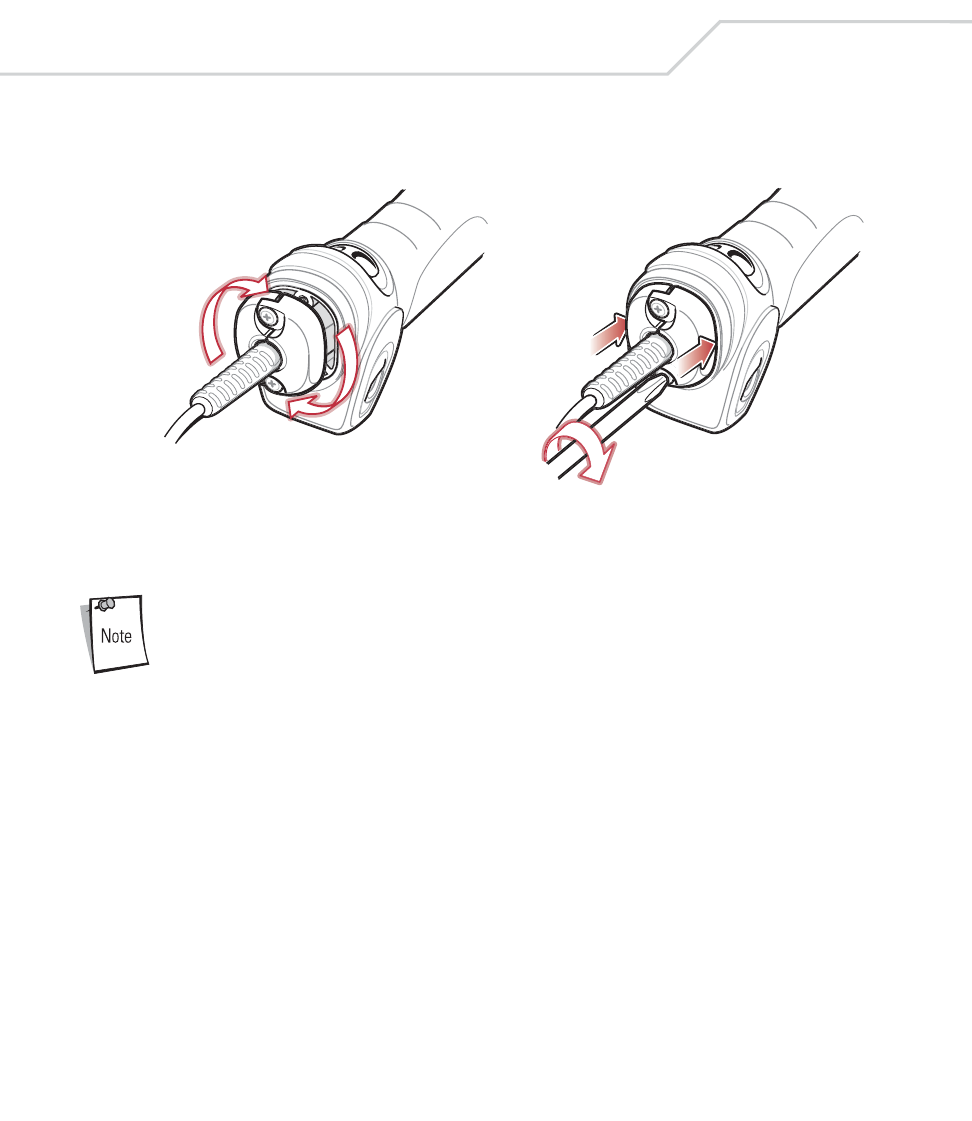 Note