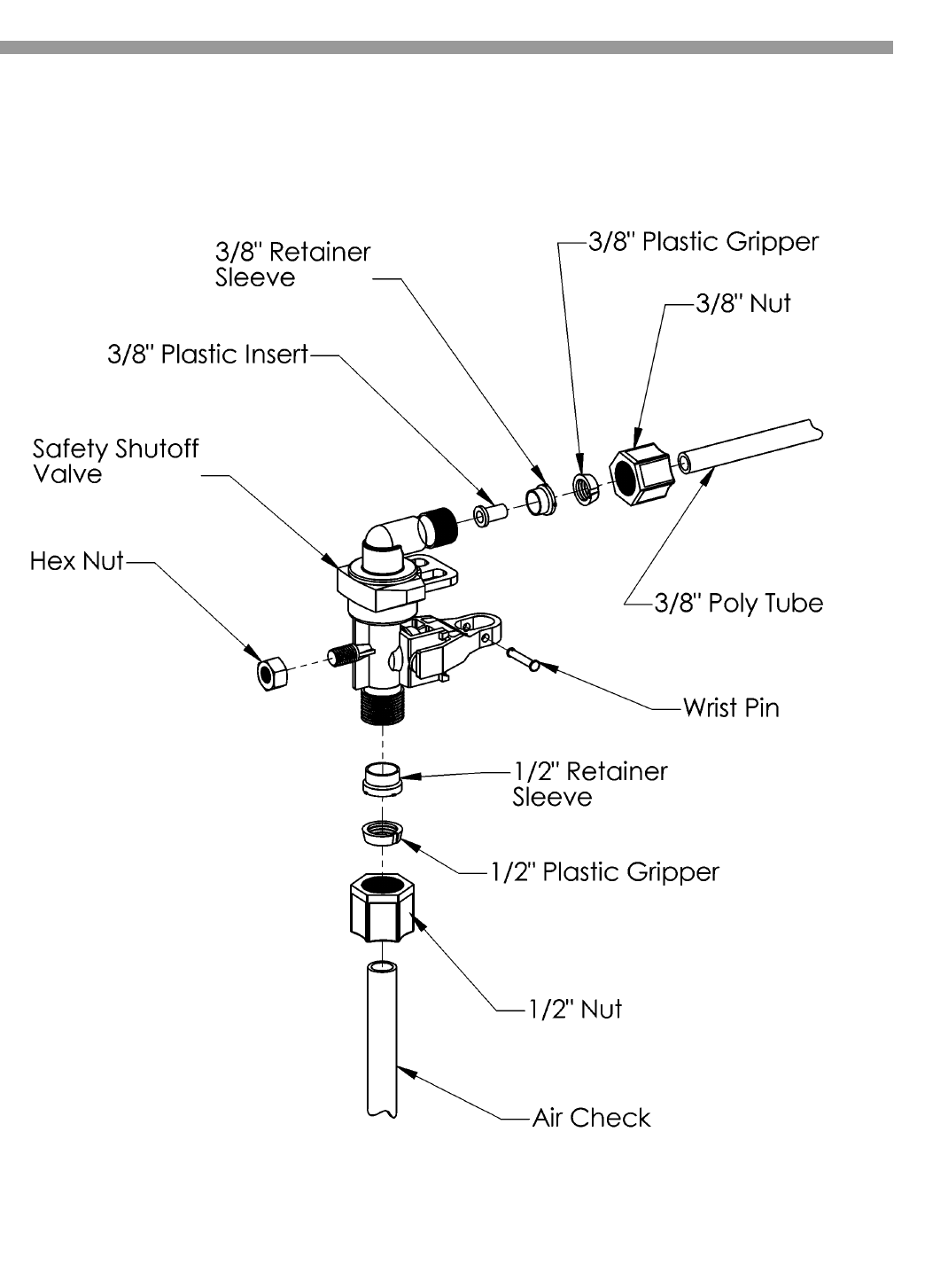 3/8" Retainer Sleeve

3/8" Plastic Gripper

3/8" Nut

3/8" Plastic Insert

Safety Shutoff Valve

Hex Nut

3/8" Poly Tube

Wrist Pin

1/2" Retainer Sleeve

1/2" Plastic Gripper

1/2" Nut

Air Check