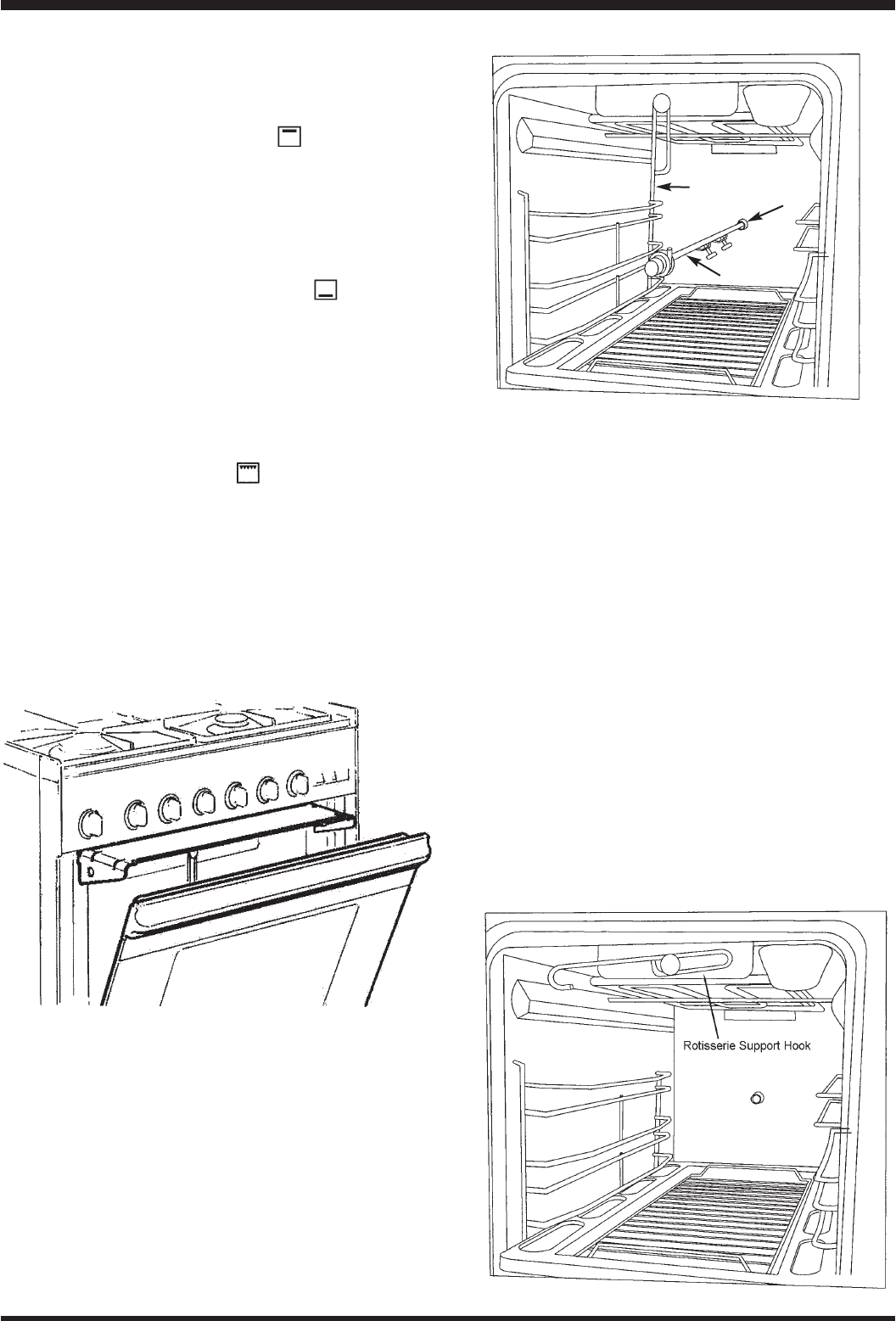 Rotisserie Support Hook