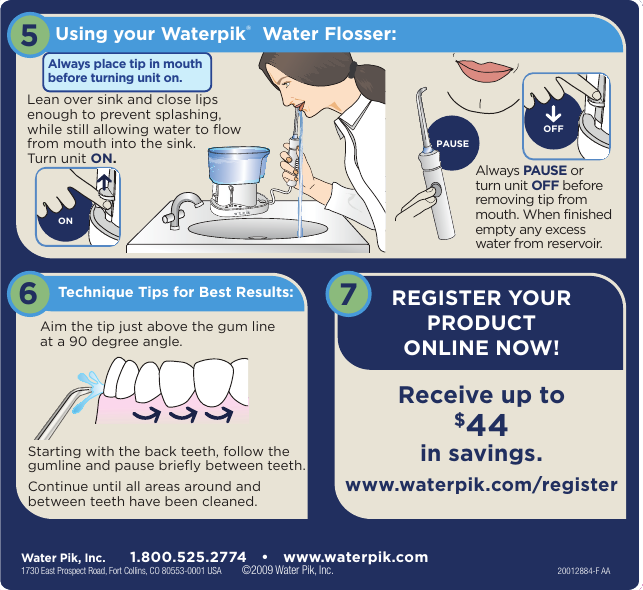 5 Using your Waterpik® Water Flosser:

Always place tip in mouth before turning unit on.

Lean over sink and close lips enough to prevent splashing, while still allowing water to flow from mouth into the sink. Turn unit ON.

ON

PAUSE

OFF

Always PAUSE or turn unit OFF before removing tip from mouth. When finished empty any excess water from reservoir.

6 Technique Tips for Best Results:

Aim the tip just above the gum line at a 90 degree angle.

Starting with the back teeth, follow the gumline and pause briefly between teeth.

Continue until all areas around and between teeth have been cleaned.

7 REGISTER YOUR PRODUCT ONLINE NOW!

Receive up to $44 in savings.

www.waterpik.com/register

Water Pik, Inc. 1.800.525.2774 • www.waterpik.com
1730 East Prospect Road, Fort Collins, CO 80553-0001 USA ©2009 Water Pik, Inc. 20012884-F AA