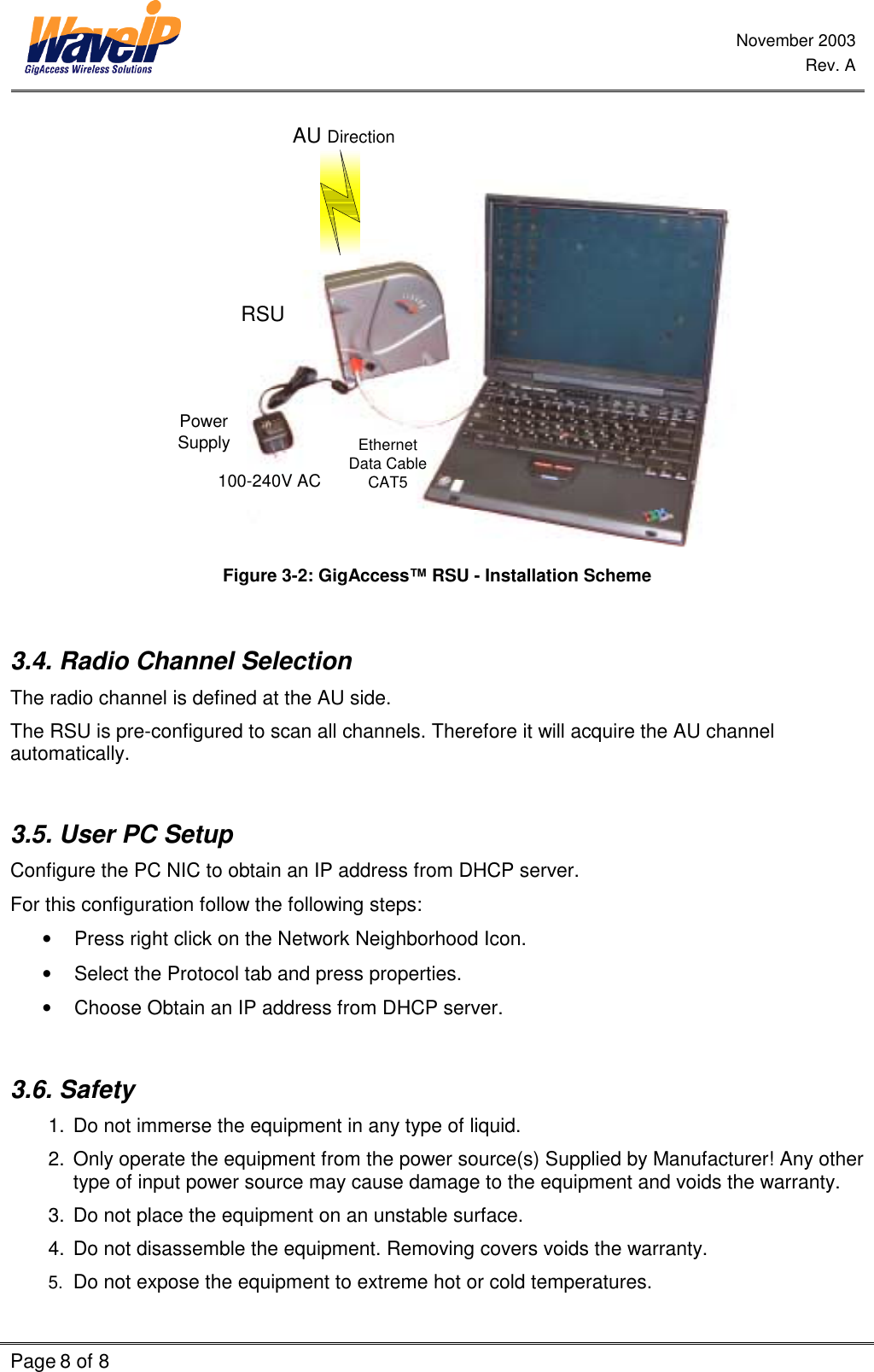 WaveIP
GigAccess Wireless Solutions

November 2003
Rev. A

AU Direction

RSU

Power Supply

100-240V AC

Ethernet Data Cable CAT5

Figure 3-2: GigAccess™ RSU - Installation Scheme

3.4. Radio Channel Selection

The radio channel is defined at the AU side.

The RSU is pre-configured to scan all channels. Therefore it will acquire the AU channel automatically.

3.5. User PC Setup

Configure the PC NIC to obtain an IP address from DHCP server.

For this configuration follow the following steps:

• Press right click on the Network Neighborhood Icon.

• Select the Protocol tab and press properties.

• Choose Obtain an IP address from DHCP server.

3.6. Safety

1. Do not immerse the equipment in any type of liquid.

2. Only operate the equipment from the power source(s) Supplied by Manufacturer! Any other type of input power source may cause damage to the equipment and voids the warranty.

3. Do not place the equipment on an unstable surface.

4. Do not disassemble the equipment. Removing covers voids the warranty.

5. Do not expose the equipment to extreme hot or cold temperatures.

Page 8 of 8