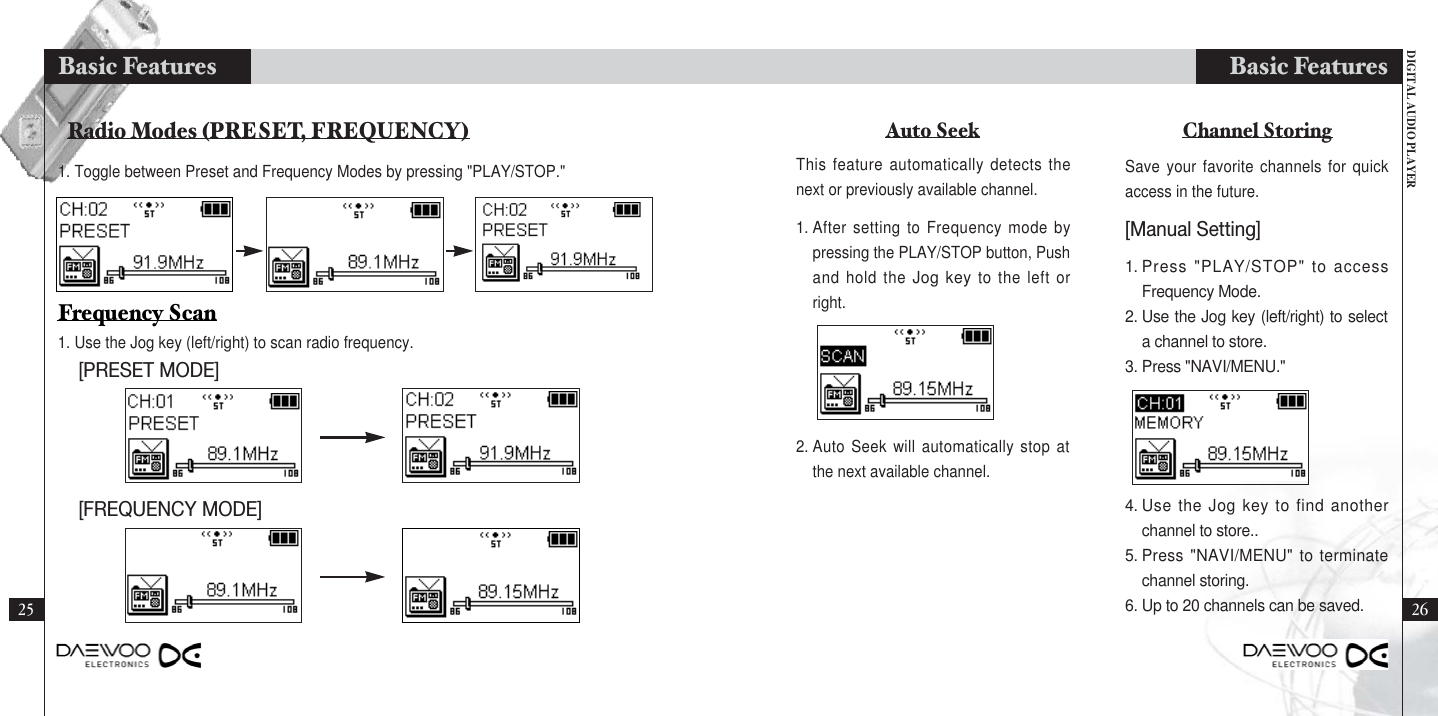 Basic Features

Radio Modes (PRESET, FREQUENCY)

1. Toggle between Preset and Frequency Modes by pressing "PLAY/STOP."

CH:02 ST PRESET FM 91.9MHz 86 108

ST FM 89.1MHz 86 108

CH:02 ST PRESET FM 91.9MHz 86 108

Frequency Scan

1. Use the Jog key (left/right) to scan radio frequency.

[PRESET MODE]

CH:01 ST PRESET FM 89.1MHz 86 108

CH:02 ST PRESET FM 91.9MHz 86 108

[FREQUENCY MODE]

ST FM 89.1MHz 86 108

ST FM 89.15MHz 86 108

25

DAEWOO ELECTRONICS

Basic Features

DIGITAL AUDIO PLAYER

Auto Seek

This feature automatically detects the next or previously available channel.

1. After setting to Frequency mode by pressing the PLAY/STOP button, Push and hold the Jog key to the left or right.

ST SCAN FM 89.15MHz 86 108

2. Auto Seek will automatically stop at the next available channel.

Channel Storing

Save your favorite channels for quick access in the future.

[Manual Setting]

1. Press "PLAY/STOP" to access Frequency Mode.

2. Use the Jog key (left/right) to select a channel to store.

3. Press "NAVI/MENU."

CH:01 ST MEMORY FM 89.15MHz 86 108

4. Use the Jog key to find another channel to store..

5. Press "NAVI/MENU" to terminate channel storing.

6. Up to 20 channels can be saved.

26

DAEWOO ELECTRONICS