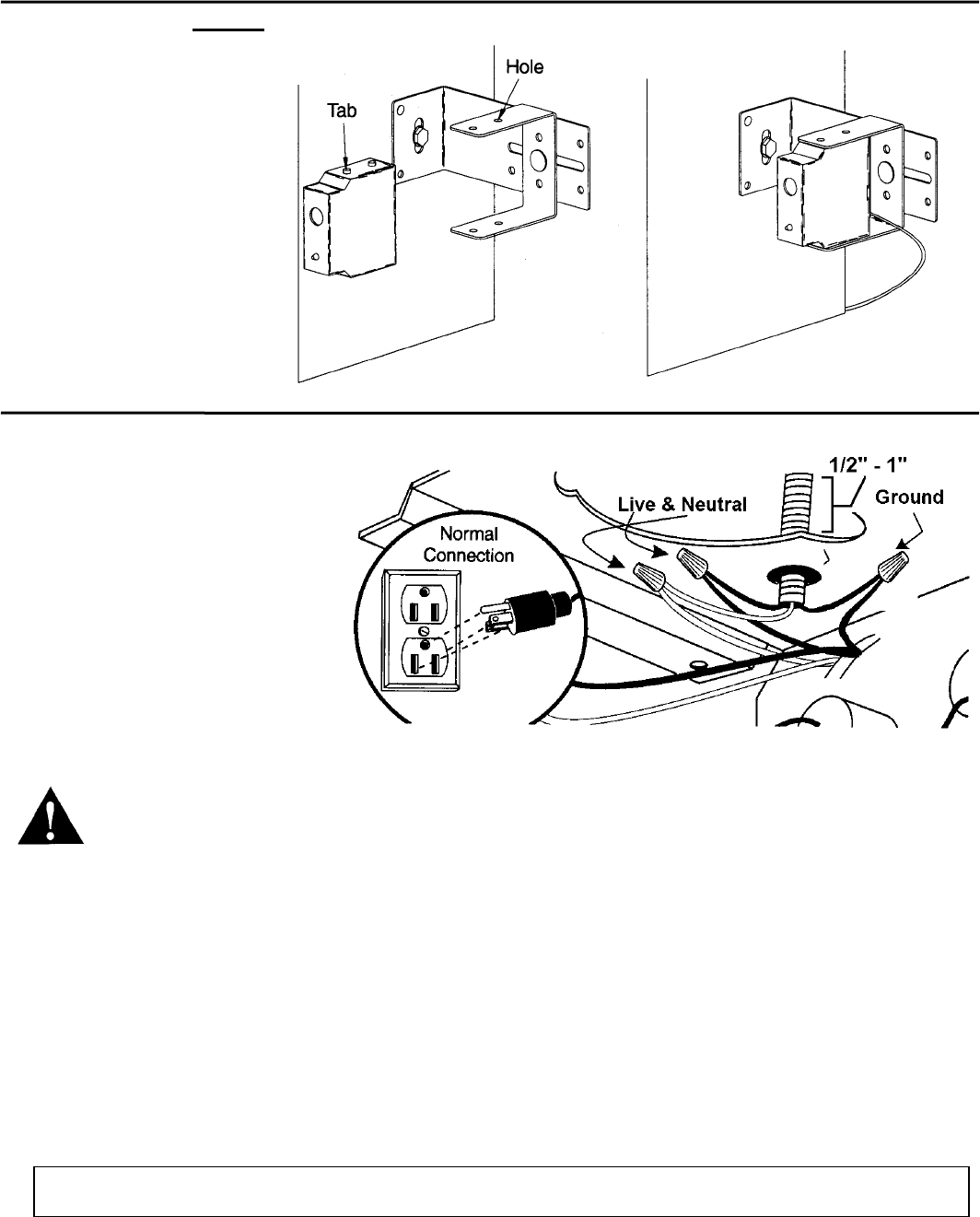 Hole
Tab

1/2" - 1"
Live & Neutral
Ground
Normal Connection