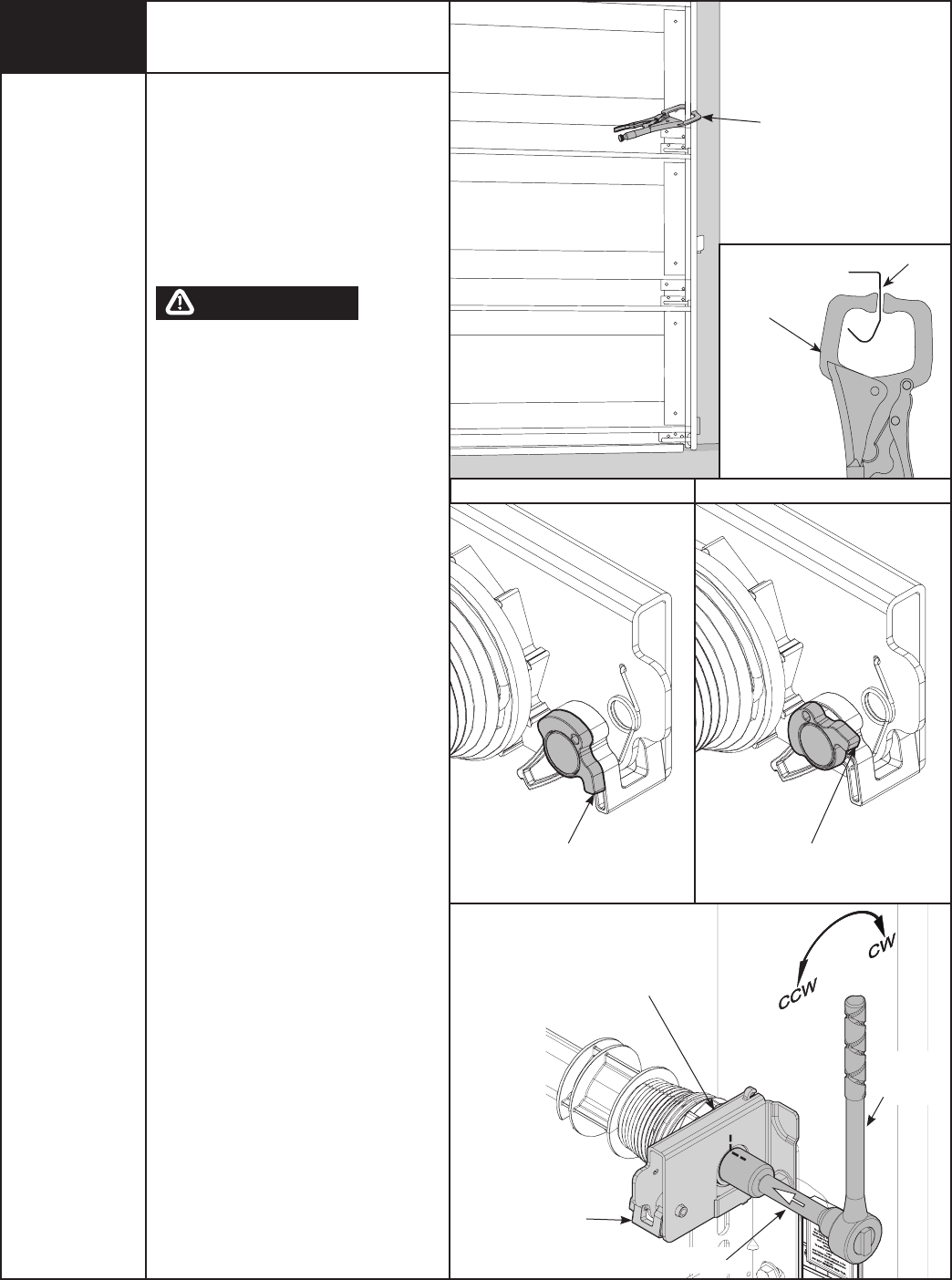 CCW

CW