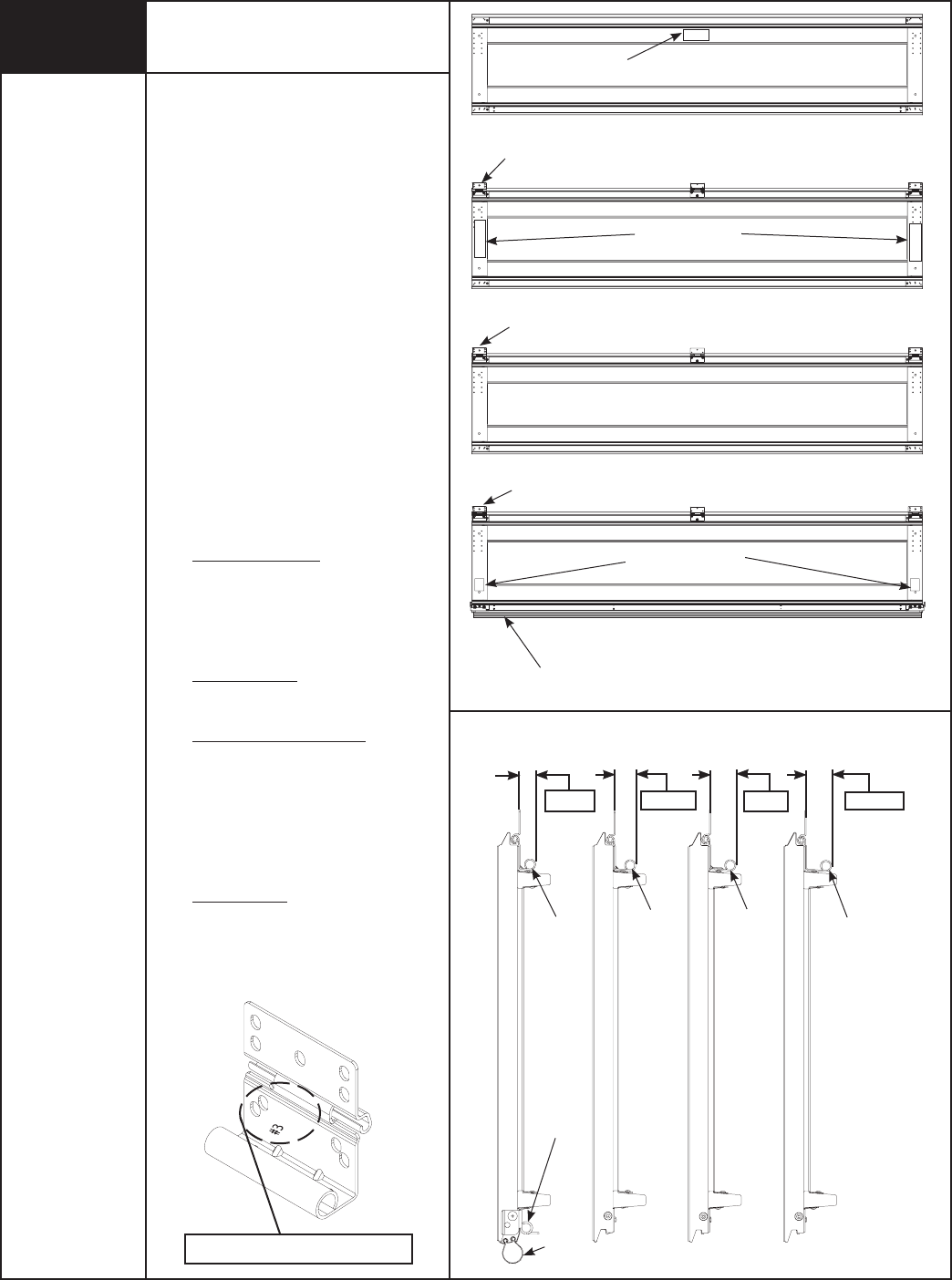 #3