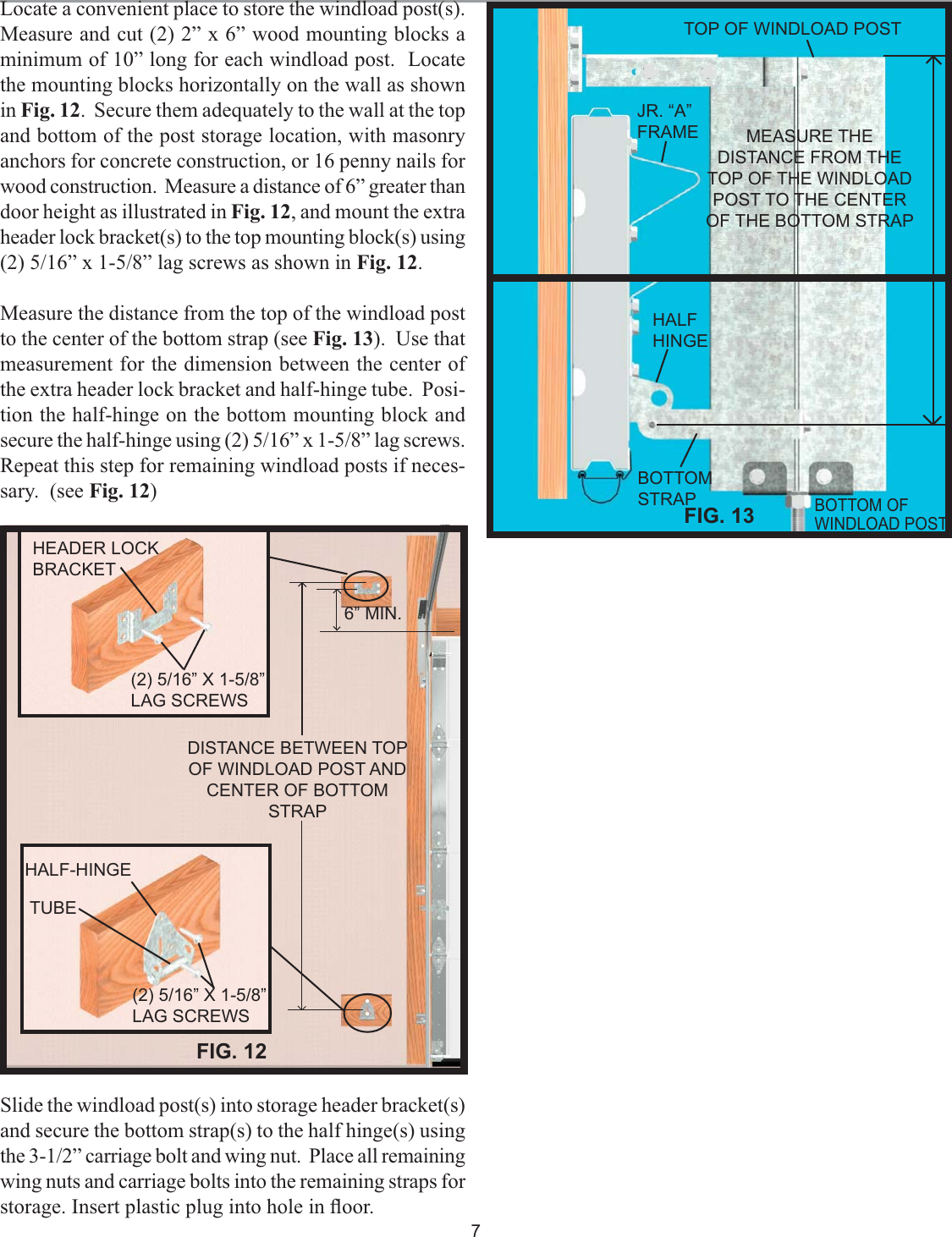 Locate a convenient place to store the windload post(s). Measure and cut (2) 2” x 6” wood mounting blocks a minimum of 10” long for each windload post. Locate the mounting blocks horizontally on the wall as shown in Fig. 12. Secure them adequately to the wall at the top and bottom of the post storage location, with masonry anchors for concrete construction, or 16 penny nails for wood construction. Measure a distance of 6” greater than door height as illustrated in Fig. 12, and mount the extra header lock bracket(s) to the top mounting block(s) using (2) 5/16” x 1-5/8” lag screws as shown in Fig. 12.

Measure the distance from the top of the windload post to the center of the bottom strap (see Fig. 13). Use that measurement for the dimension between the center of the extra header lock bracket and half-hinge tube. Position the half-hinge on the bottom mounting block and secure the half-hinge using (2) 5/16” x 1-5/8” lag screws. Repeat this step for remaining windload posts if necessary. (see Fig. 12)

HEADER LOCK BRACKET

(2) 5/16” X 1-5/8” LAG SCREWS

6” MIN.

DISTANCE BETWEEN TOP OF WINDLOAD POST AND CENTER OF BOTTOM STRAP

HALF-HINGE

TUBE

(2) 5/16” X 1-5/8” LAG SCREWS

FIG. 12

Slide the windload post(s) into storage header bracket(s) and secure the bottom strap(s) to the half hinge(s) using the 3-1/2” carriage bolt and wing nut. Place all remaining wing nuts and carriage bolts into the remaining straps for storage. Insert plastic plug into hole in floor.

TOP OF WINDLOAD POST

JR. “A” FRAME

MEASURE THE DISTANCE FROM THE TOP OF THE WINDLOAD POST TO THE CENTER OF THE BOTTOM STRAP

HALF HINGE

BOTTOM STRAP

FIG. 13

BOTTOM OF WINDLOAD POST

7