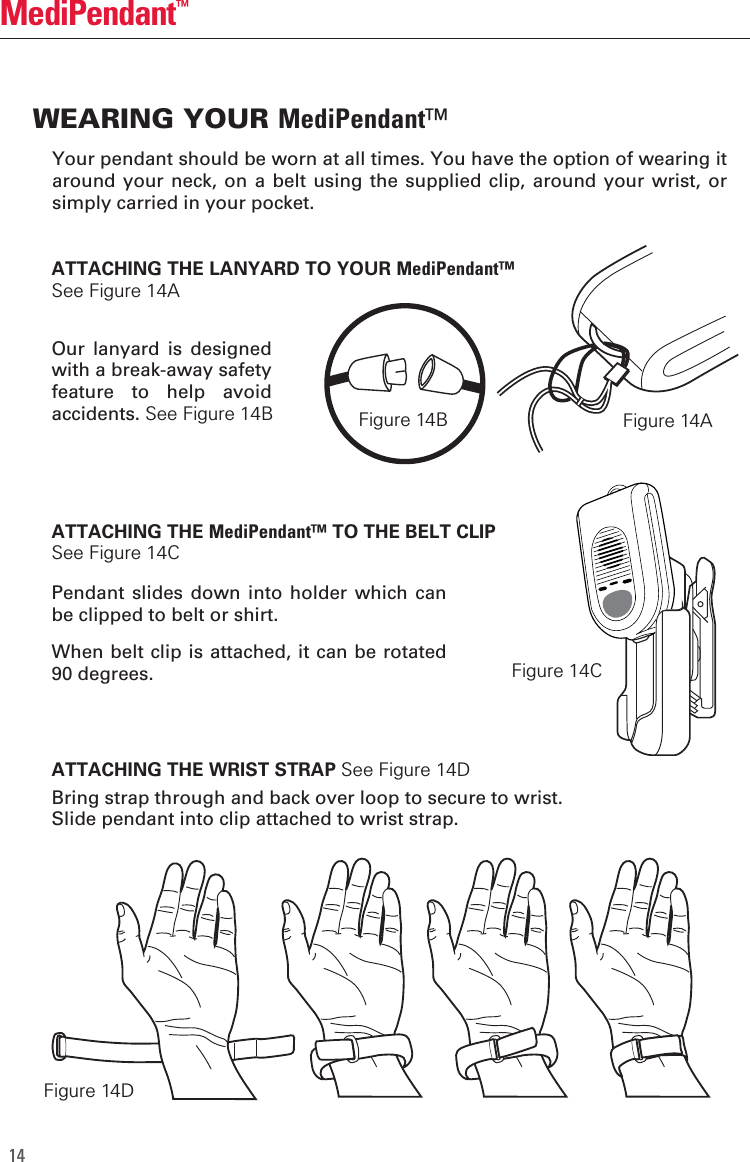 MediPendant™

WEARING YOUR MediPendant™

Your pendant should be worn at all times. You have the option of wearing it around your neck, on a belt using the supplied clip, around your wrist, or simply carried in your pocket.

ATTACHING THE LANYARD TO YOUR MediPendant™
See Figure 14A

Our lanyard is designed with a break-away safety feature to help avoid accidents. See Figure 14B

Figure 14B

Figure 14A

ATTACHING THE MediPendant™ TO THE BELT CLIP
See Figure 14C

Pendant slides down into holder which can be clipped to belt or shirt.

When belt clip is attached, it can be rotated 90 degrees.

Figure 14C

ATTACHING THE WRIST STRAP See Figure 14D

Bring strap through and back over loop to secure to wrist. Slide pendant into clip attached to wrist strap.

Figure 14D

14