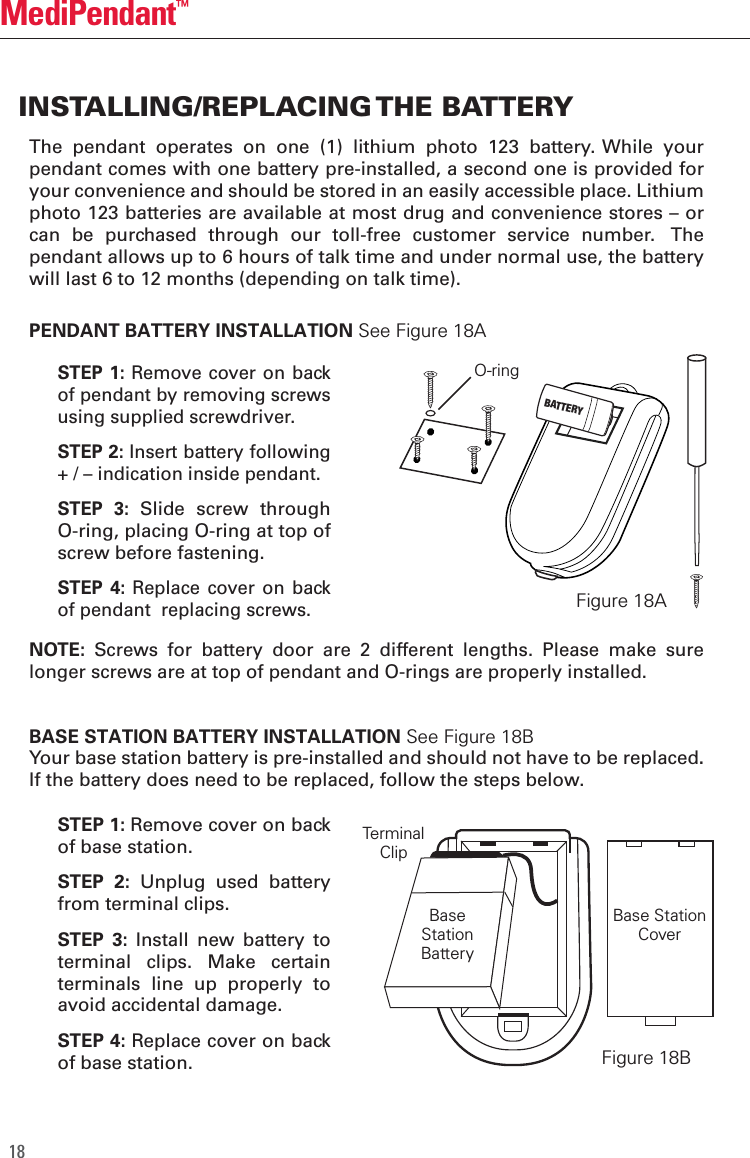 MediPendant™

INSTALLING/REPLACING THE BATTERY

The pendant operates on one (1) lithium photo 123 battery. While your pendant comes with one battery pre-installed, a second one is provided for your convenience and should be stored in an easily accessible place. Lithium photo 123 batteries are available at most drug and convenience stores – or can be purchased through our toll-free customer service number. The pendant allows up to 6 hours of talk time and under normal use, the battery will last 6 to 12 months (depending on talk time).

PENDANT BATTERY INSTALLATION See Figure 18A

STEP 1: Remove cover on back of pendant by removing screws using supplied screwdriver.

STEP 2: Insert battery following + / – indication inside pendant.

STEP 3: Slide screw through O-ring, placing O-ring at top of screw before fastening.

STEP 4: Replace cover on back of pendant replacing screws.

O-ring

BATTERY

Figure 18A

NOTE: Screws for battery door are 2 different lengths. Please make sure longer screws are at top of pendant and O-rings are properly installed.

BASE STATION BATTERY INSTALLATION See Figure 18B
Your base station battery is pre-installed and should not have to be replaced. If the battery does need to be replaced, follow the steps below.

STEP 1: Remove cover on back of base station.

STEP 2: Unplug used battery from terminal clips.

STEP 3: Install new battery to terminal clips. Make certain terminals line up properly to avoid accidental damage.

STEP 4: Replace cover on back of base station.

Terminal Clip

Base Station Battery

Base Station Cover

Figure 18B

18