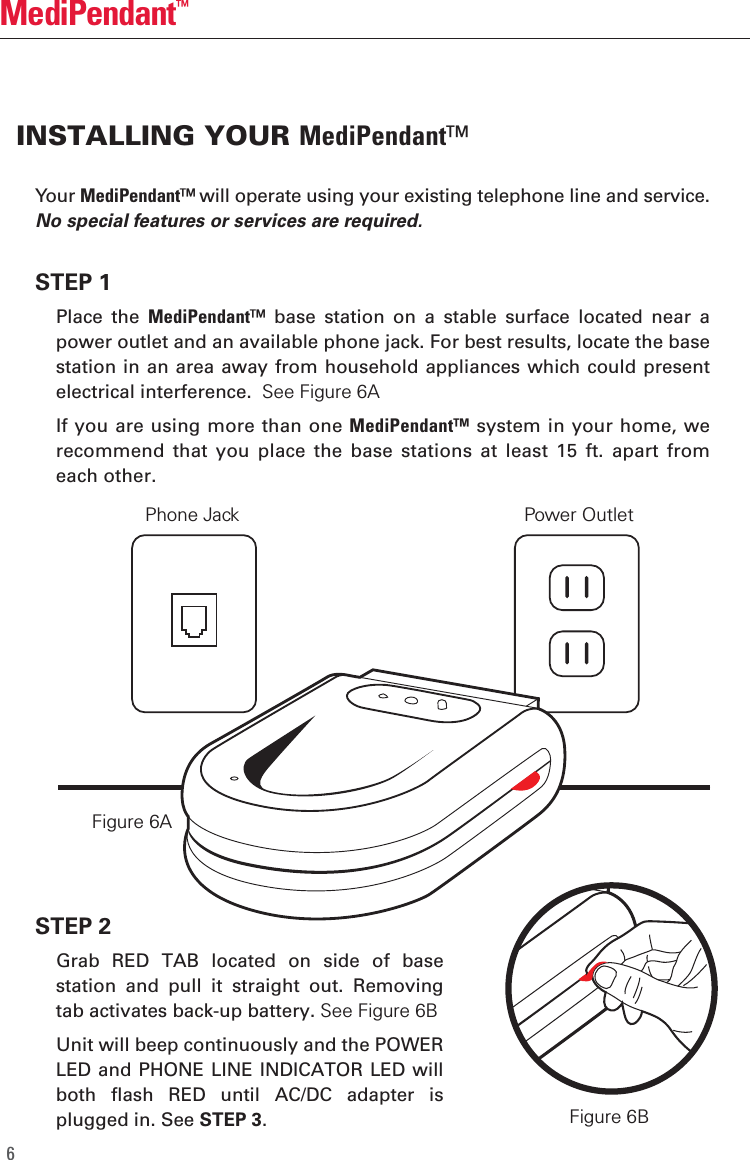 MediPendant™

INSTALLING YOUR MediPendant™

Your MediPendant™ will operate using your existing telephone line and service. No special features or services are required.

STEP 1

Place the MediPendant™ base station on a stable surface located near a power outlet and an available phone jack. For best results, locate the base station in an area away from household appliances which could present electrical interference. See Figure 6A

If you are using more than one MediPendant™ system in your home, we recommend that you place the base stations at least 15 ft. apart from each other.

Phone Jack

Power Outlet

Figure 6A

STEP 2

Grab RED TAB located on side of base station and pull it straight out. Removing tab activates back-up battery. See Figure 6B

Unit will beep continuously and the POWER LED and PHONE LINE INDICATOR LED will both flash RED until AC/DC adapter is plugged in. See STEP 3.

Figure 6B

6