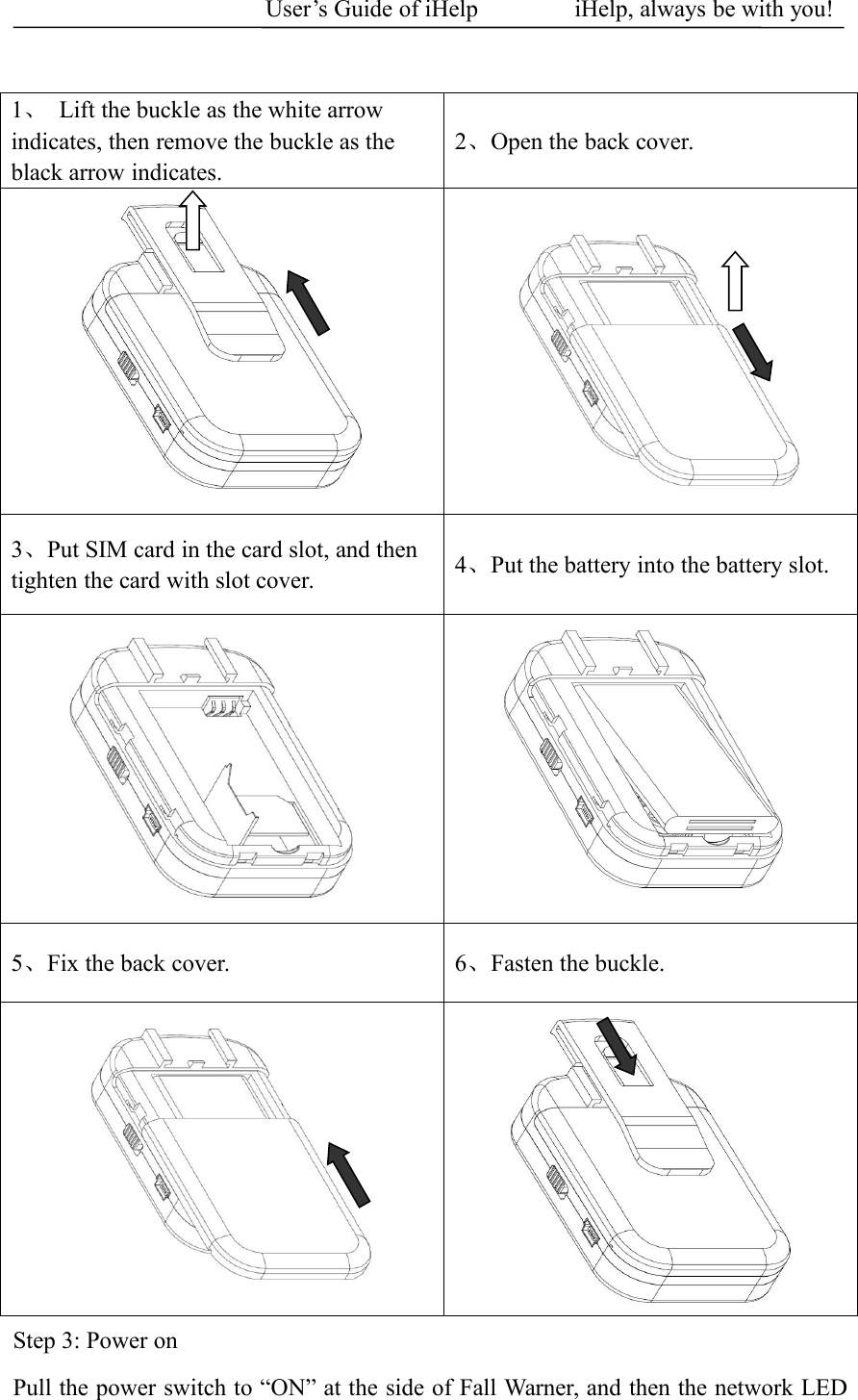 User’s Guide of iHelp iHelp, always be with you!

| 1、 Lift the buckle as the white arrow indicates, then remove the buckle as the black arrow indicates. | 2、Open the back cover. |
|---|---|
| | |
| 3、Put SIM card in the card slot, and then tighten the card with slot cover. | 4、Put the battery into the battery slot. |
| | |
| 5、Fix the back cover. | 6、Fasten the buckle. |
| | |

Step 3: Power on

Pull the power switch to “ON” at the side of Fall Warner, and then the network LED