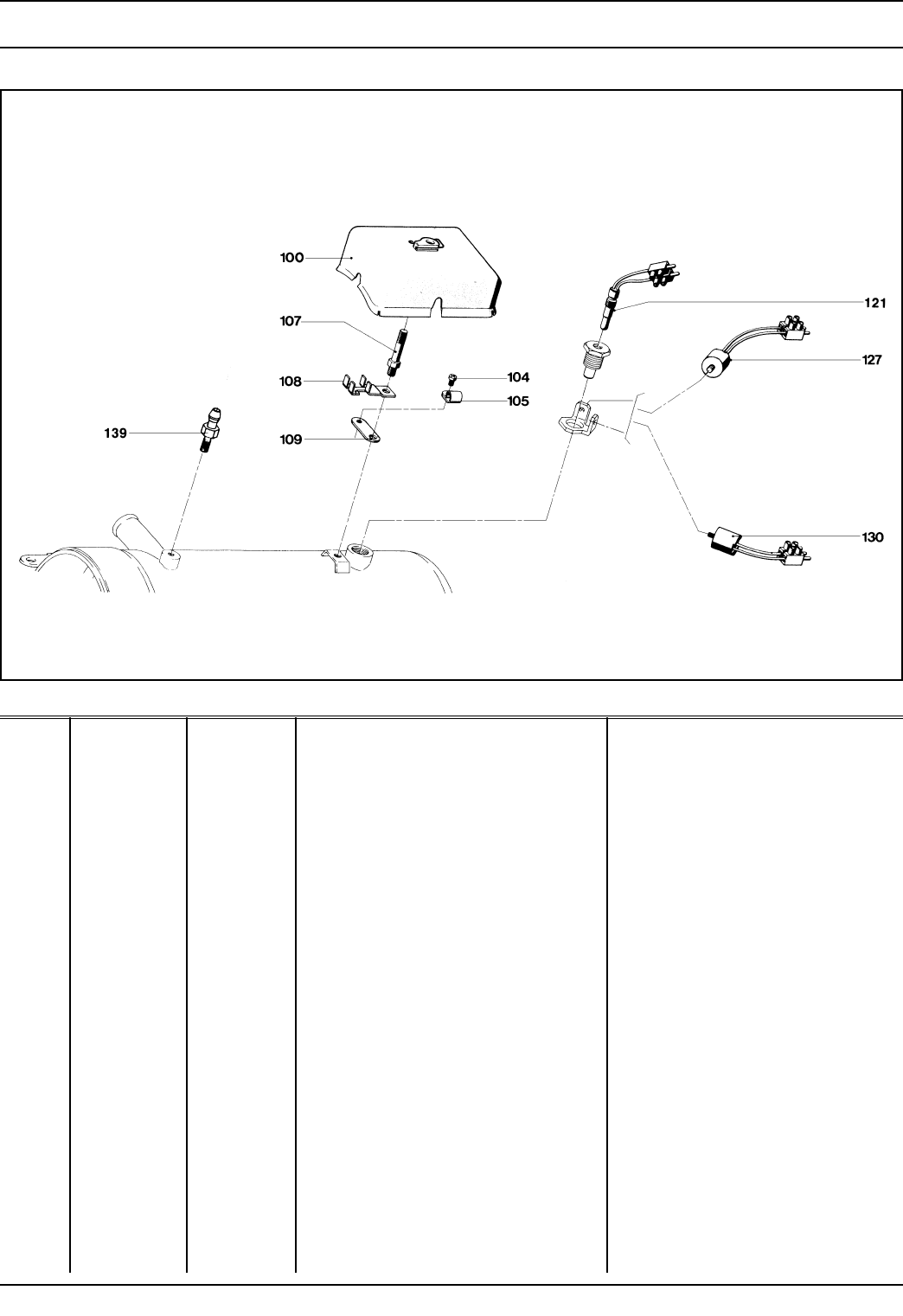 100
107
108
104
105
109
139
121
127
130