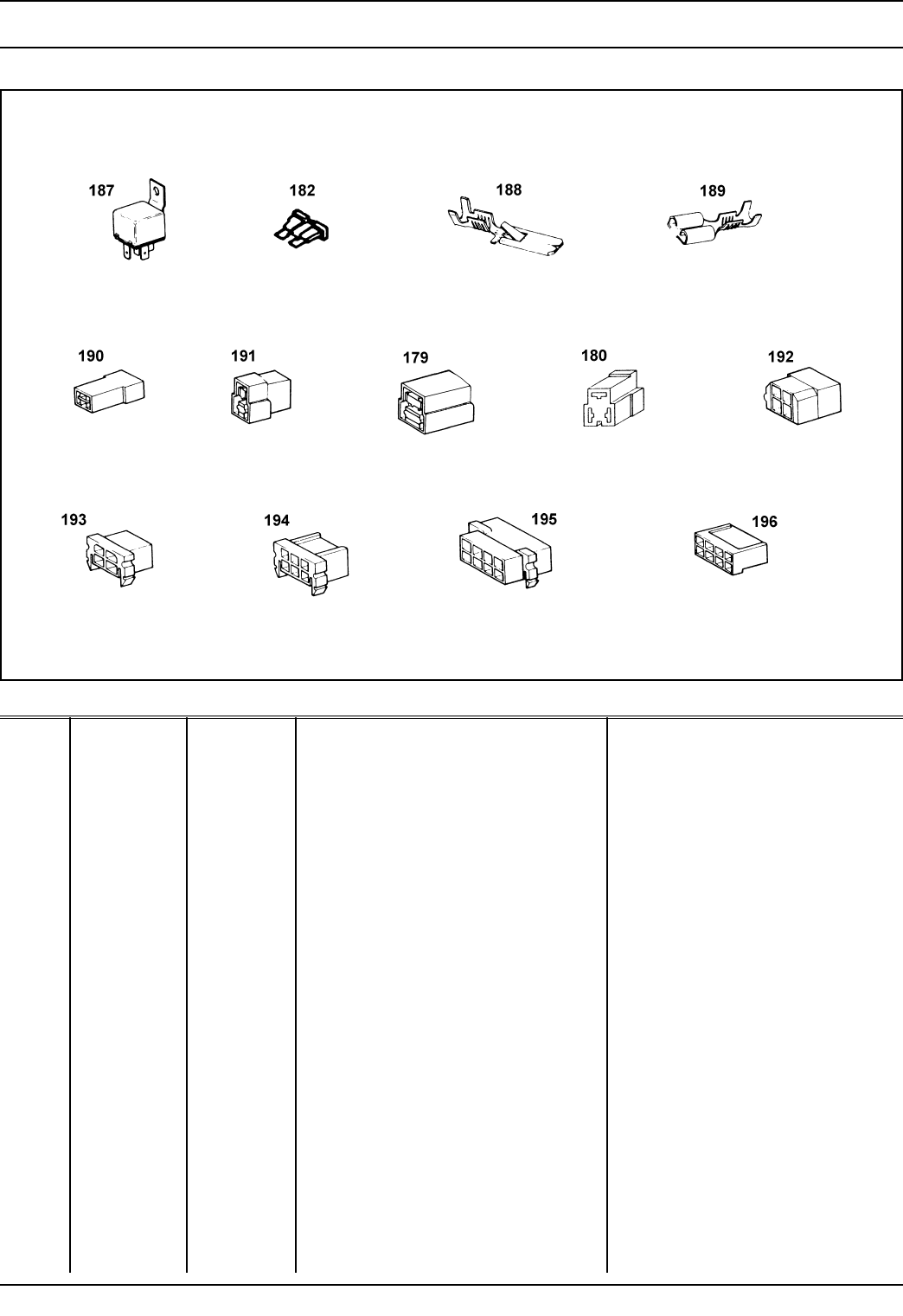 187

182

188

189

190

191

179

180

192

193

194

195

196