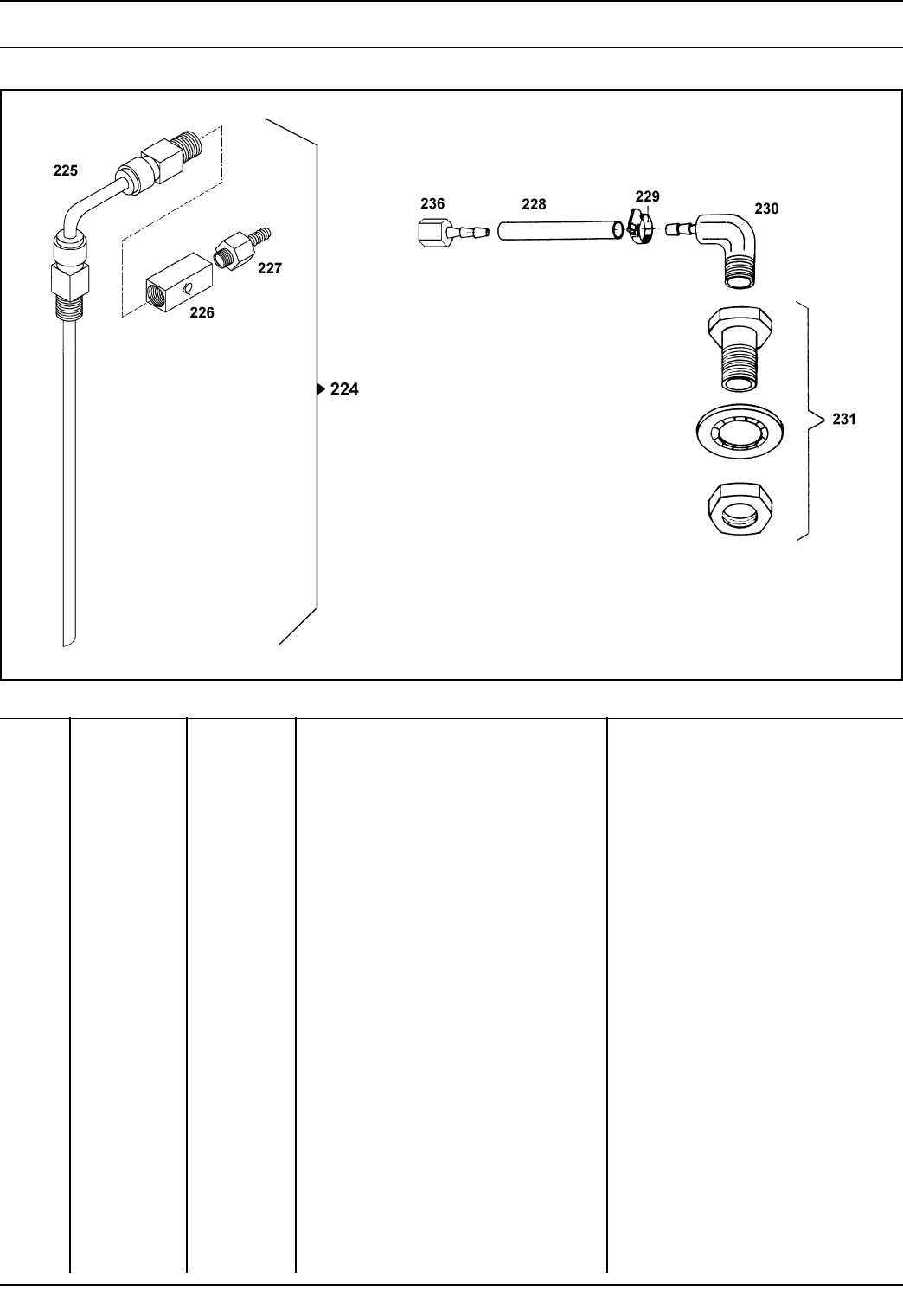 225
227
226
224
236
228
229
230
231