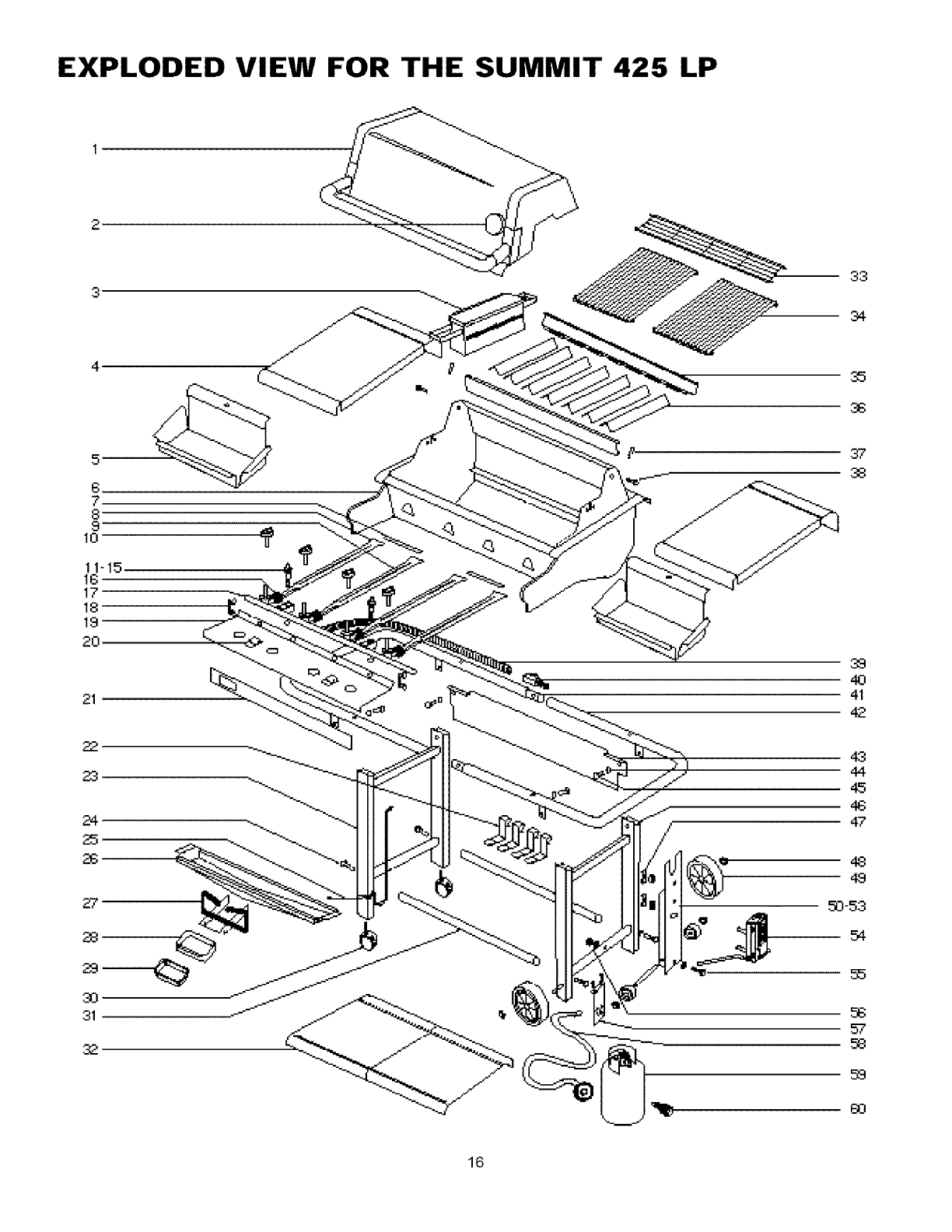 EXPLODED VIEW FOR THE SUMMIT 425 LP

1
2
3
4
5
6
7
8
9
10
11-15
16
17
18
19
20
21
22
23
24
25
26
27
28
29
30
31
32

33
34
35
36
37
38
39
40
41
42
43
44
45
46
47
48
49
50-53
54
55
56
57
58
59
60

16