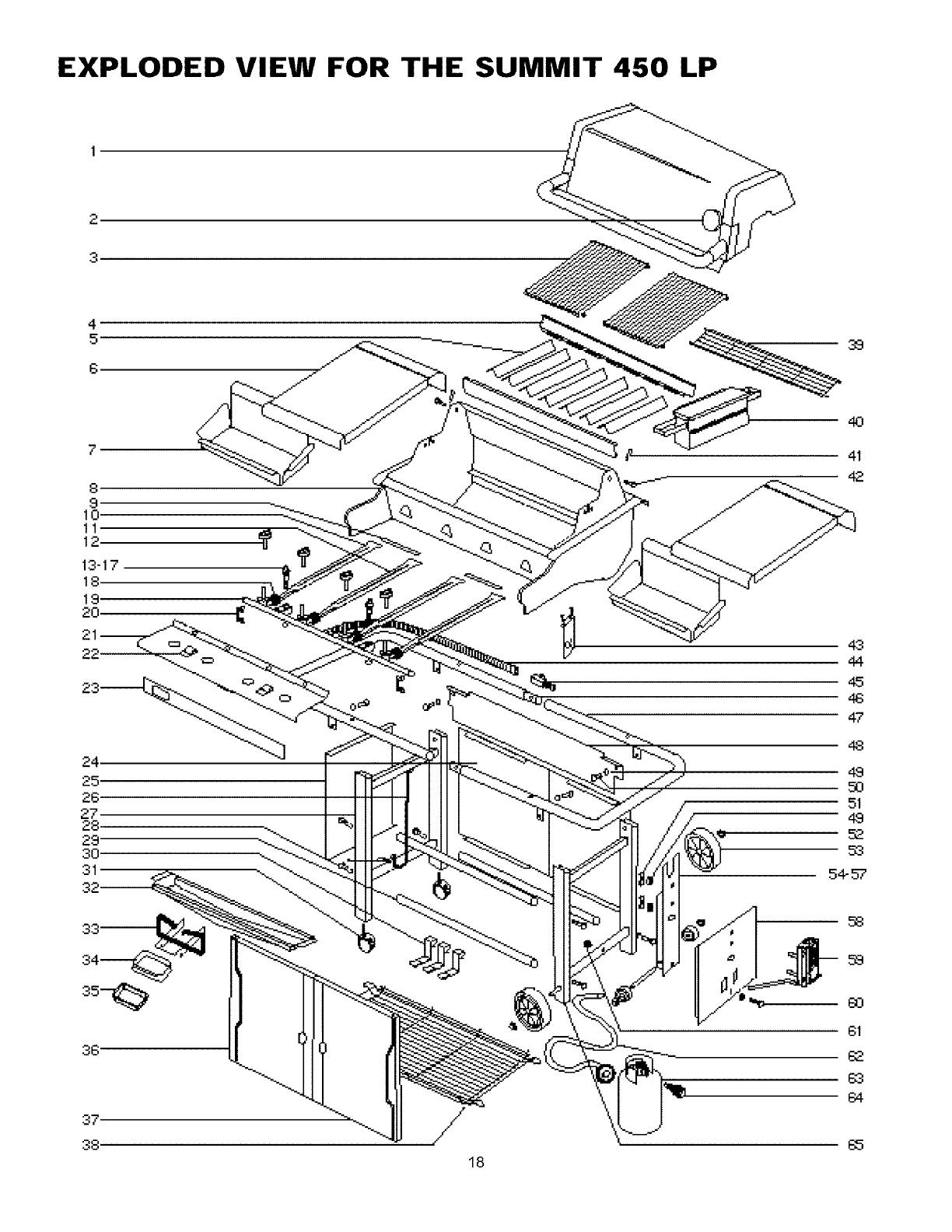 EXPLODED VIEW FOR THE SUMMIT 450 LP

1
2
3
4
5
6
7
8
9
10
11
12
13-17
18
19
20
21
22
23
24
25
26
27
28
29
30
31
32
33
34
35
36
37
38

39
40
41
42
43
44
45
46
47
48
49
50
51
49
52
53
54-57
58
59
60
61
62
63
64
65

18