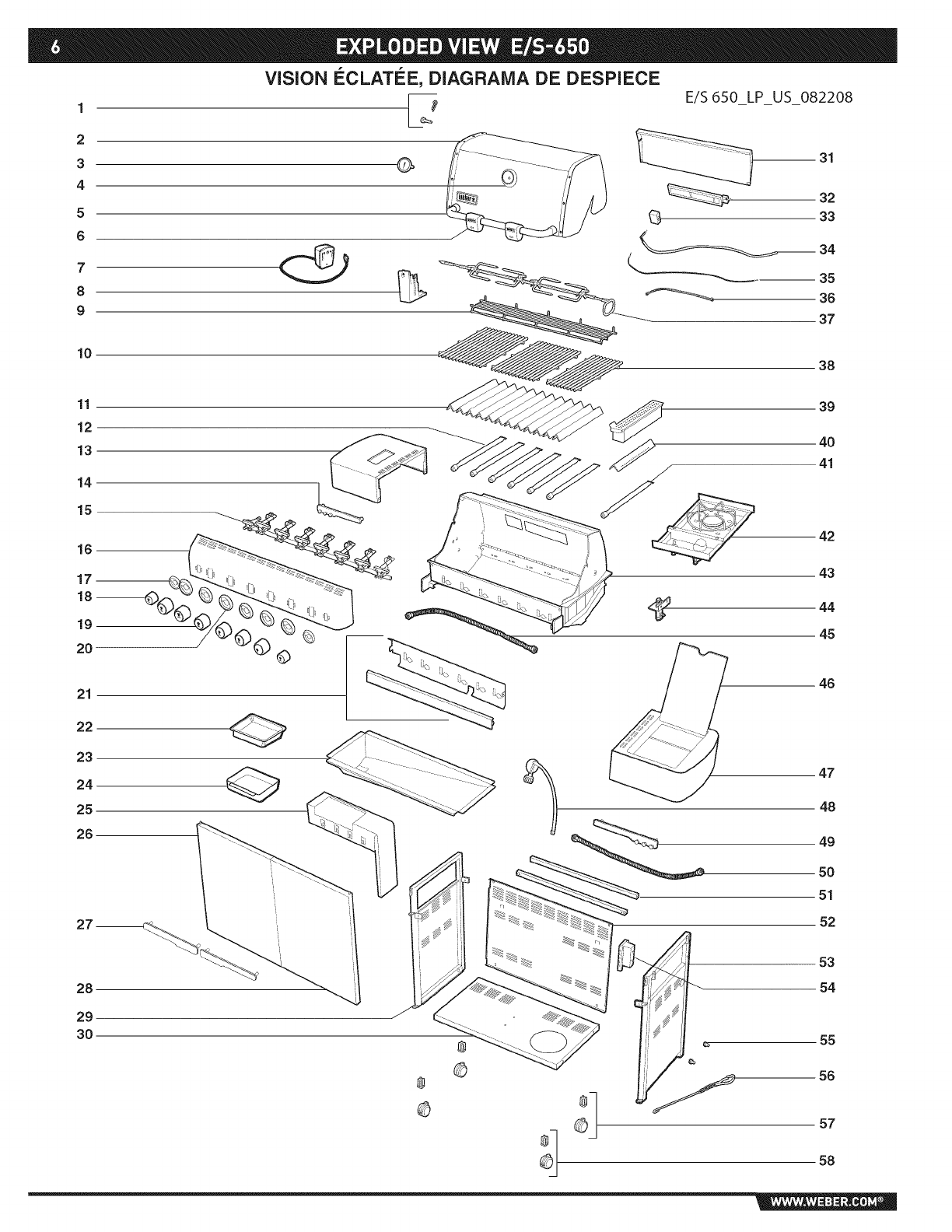 6 EXPLODED VIEW E/S-650

VISION ÉCLATÉE, DIAGRAMA DE DESPIECE

E/S 650_LP_US_082208

1
2
3
4
5
6
7
8
9
10
11
12
13
14
15
16
17
18
19
20
21
22
23
24
25
26
27
28
29
30

31
32
33
34
35
36
37
38
39
40
41
42
43
44
45
46
47
48
49
50
51
52
53
54
55
56
57
58

WWW.WEBER.COM®