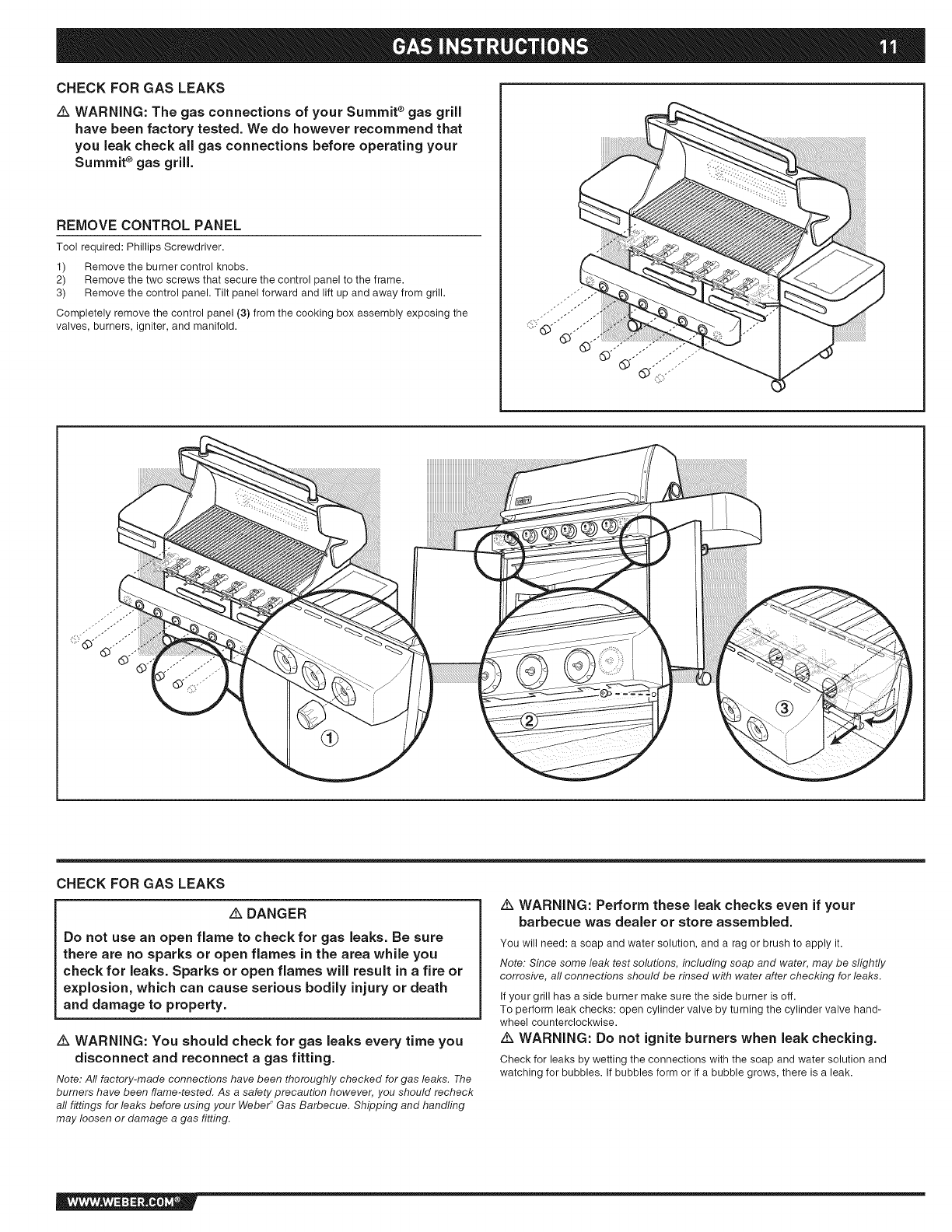 GAS INSTRUCTIONS 11

CHECK FOR GAS LEAKS

⚠ WARNING: The gas connections of your Summit® gas grill have been factory tested. We do however recommend that you leak check all gas connections before operating your Summit® gas grill.

REMOVE CONTROL PANEL

Tool required: Phillips Screwdriver.

1) Remove the burner control knobs.
2) Remove the two screws that secure the control panel to the frame.
3) Remove the control panel. Tilt panel forward and lift up and away from grill.

Completely remove the control panel (3) from the cooking box assembly exposing the valves, burners, igniter, and manifold.

①

②

③

CHECK FOR GAS LEAKS

⚠ DANGER

Do not use an open flame to check for gas leaks. Be sure there are no sparks or open flames in the area while you check for leaks. Sparks or open flames will result in a fire or explosion, which can cause serious bodily injury or death and damage to property.

⚠ WARNING: You should check for gas leaks every time you disconnect and reconnect a gas fitting.

Note: All factory-made connections have been thoroughly checked for gas leaks. The burners have been flame-tested. As a safety precaution however, you should recheck all fittings for leaks before using your Weber® Gas Barbecue. Shipping and handling may loosen or damage a gas fitting.

⚠ WARNING: Perform these leak checks even if your barbecue was dealer or store assembled.

You will need: a soap and water solution, and a rag or brush to apply it.

Note: Since some leak test solutions, including soap and water, may be slightly corrosive, all connections should be rinsed with water after checking for leaks.

If your grill has a side burner make sure the side burner is off.
To perform leak checks: open cylinder valve by turning the cylinder valve handwheel counterclockwise.

⚠ WARNING: Do not ignite burners when leak checking.

Check for leaks by wetting the connections with the soap and water solution and watching for bubbles. If bubbles form or if a bubble grows, there is a leak.

WWW.WEBER.COM®