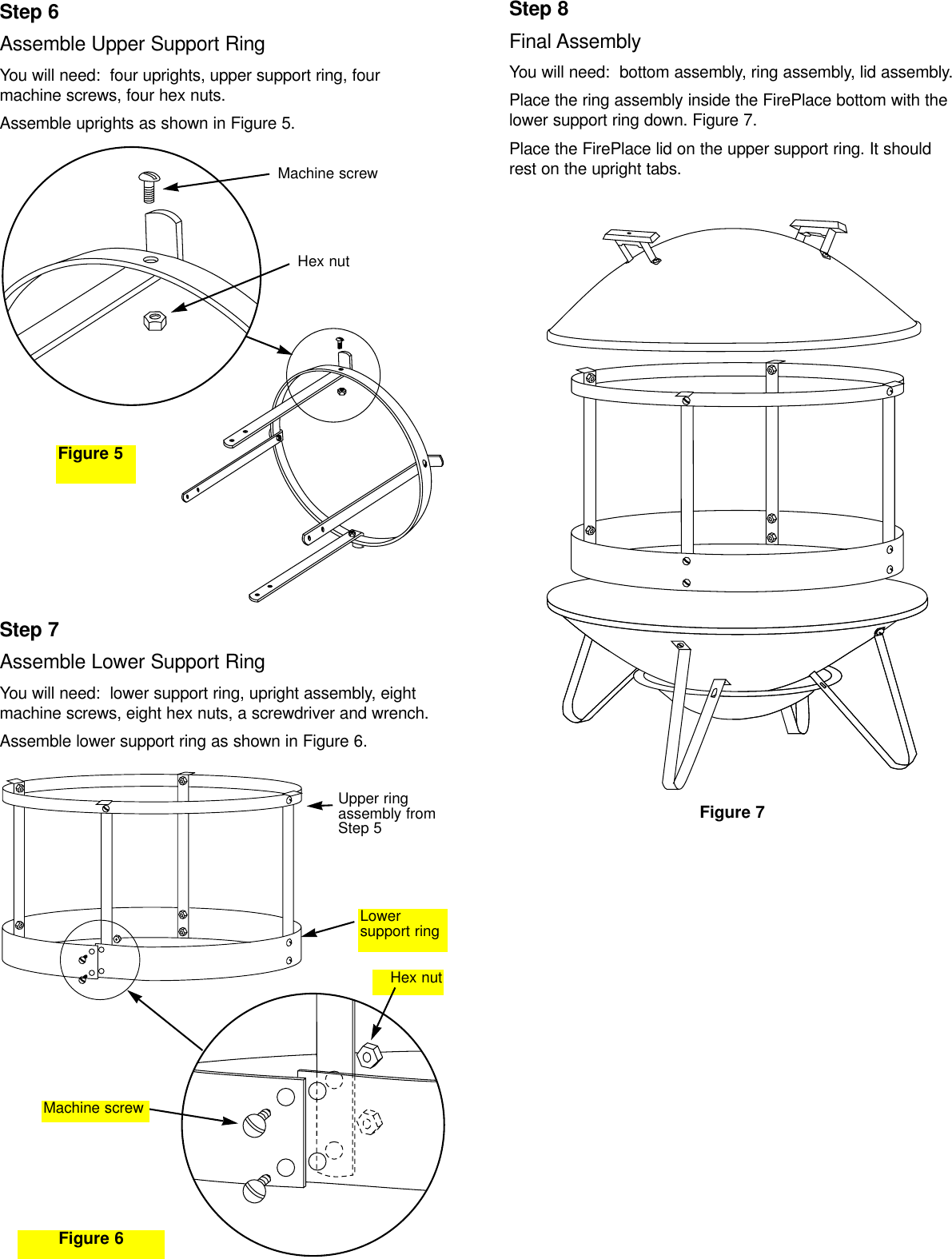 Step 6

Assemble Upper Support Ring

You will need: four uprights, upper support ring, four machine screws, four hex nuts.

Assemble uprights as shown in Figure 5.

Machine screw

Hex nut

Figure 5

Step 7

Assemble Lower Support Ring

You will need: lower support ring, upright assembly, eight machine screws, eight hex nuts, a screwdriver and wrench.

Assemble lower support ring as shown in Figure 6.

Upper ring assembly from Step 5

Lower support ring

Hex nut

Machine screw

Figure 6

Step 8

Final Assembly

You will need: bottom assembly, ring assembly, lid assembly.

Place the ring assembly inside the FirePlace bottom with the lower support ring down. Figure 7.

Place the FirePlace lid on the upper support ring. It should rest on the upright tabs.

Figure 7