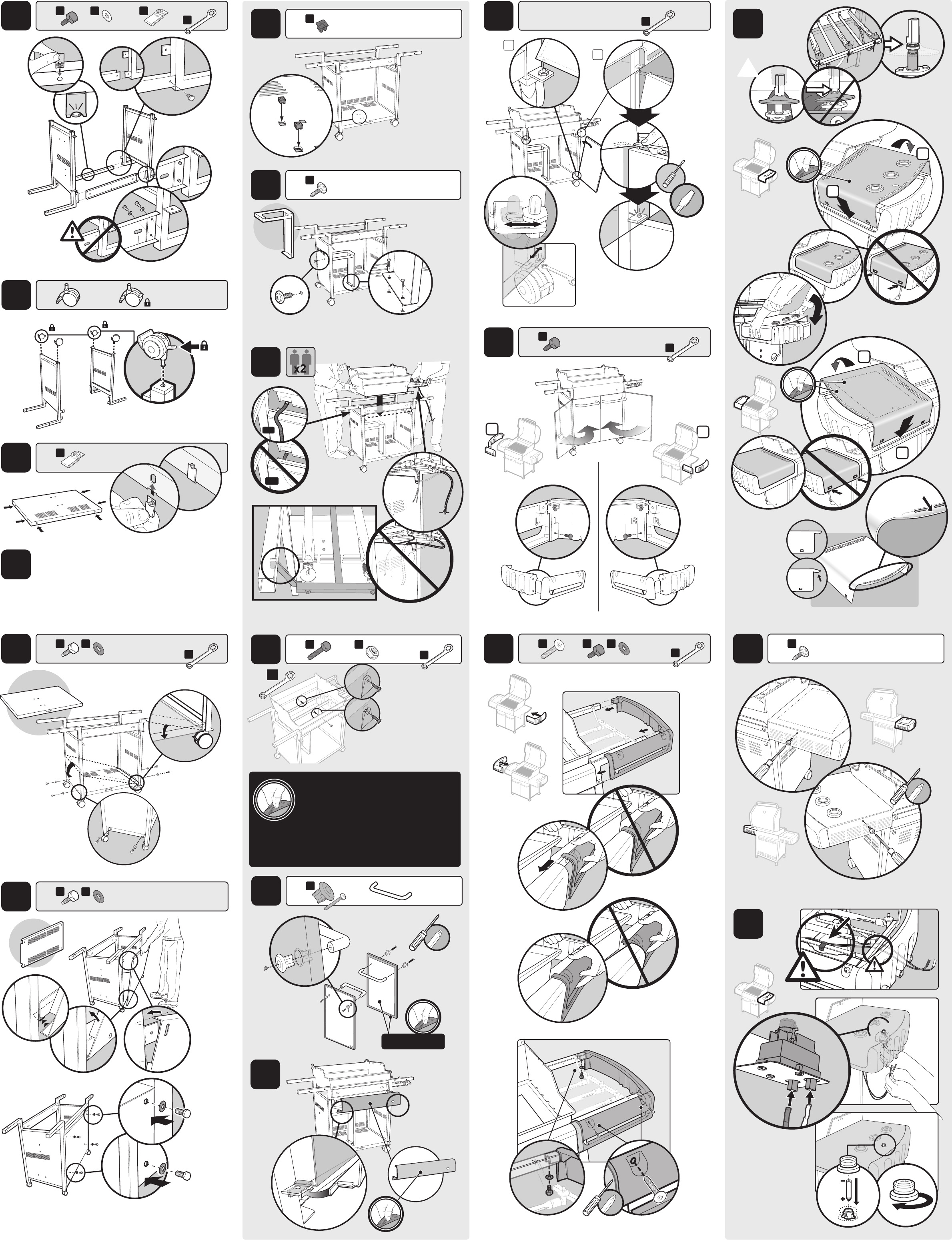 x2

L L R R